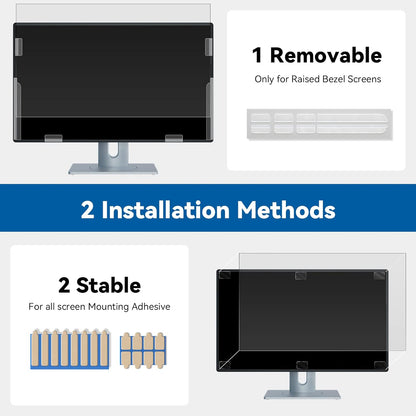 1 Removable

Only for Raised Bezel Screens

2 Installation Methods

2 Stable

For all screen Mounting Adhesive