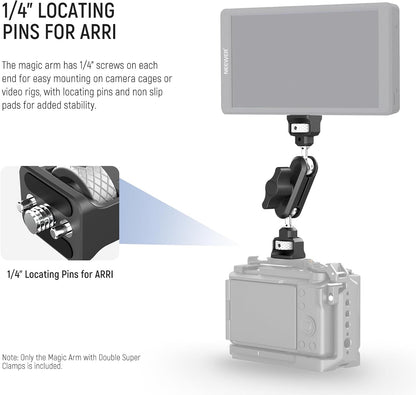 1/4" LOCATING PINS FOR ARRI

The magic arm has 1/4" screws on each end for easy mounting on camera cages or video rigs, with locating pins and non slip pads for added stability.

NEEWER

1/4" Locating Pins for ARRI

Note: Only the Magic Arm with Double Super Clamps is included.