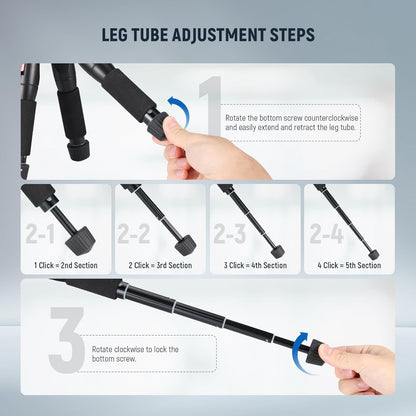 LEG TUBE ADJUSTMENT STEPS

1

Rotate the bottom screw counterclockwise and easily extend and retract the leg tube.

2-1

1 Click = 2nd Section

2-2

2 Click = 3rd Section

2-3

3 Click = 4th Section

2-4

4 Click = 5th Section

3

Rotate clockwise to lock the bottom screw.