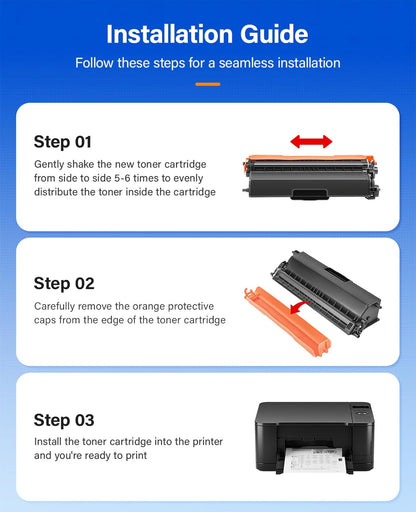 Installation Guide

Follow these steps for a seamless installation

Step 01

Gently shake the new toner cartridge from side to side 5-6 times to evenly distribute the toner inside the cartridge

Step 02

Carefully remove the orange protective caps from the edge of the toner cartridge

Step 03

Install the toner cartridge into the printer and you're ready to print