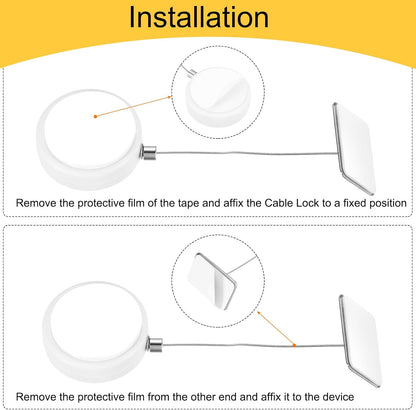 Installation

Remove the protective film of the tape and affix the Cable Lock to a fixed position

Remove the protective film from the other end and affix it to the device