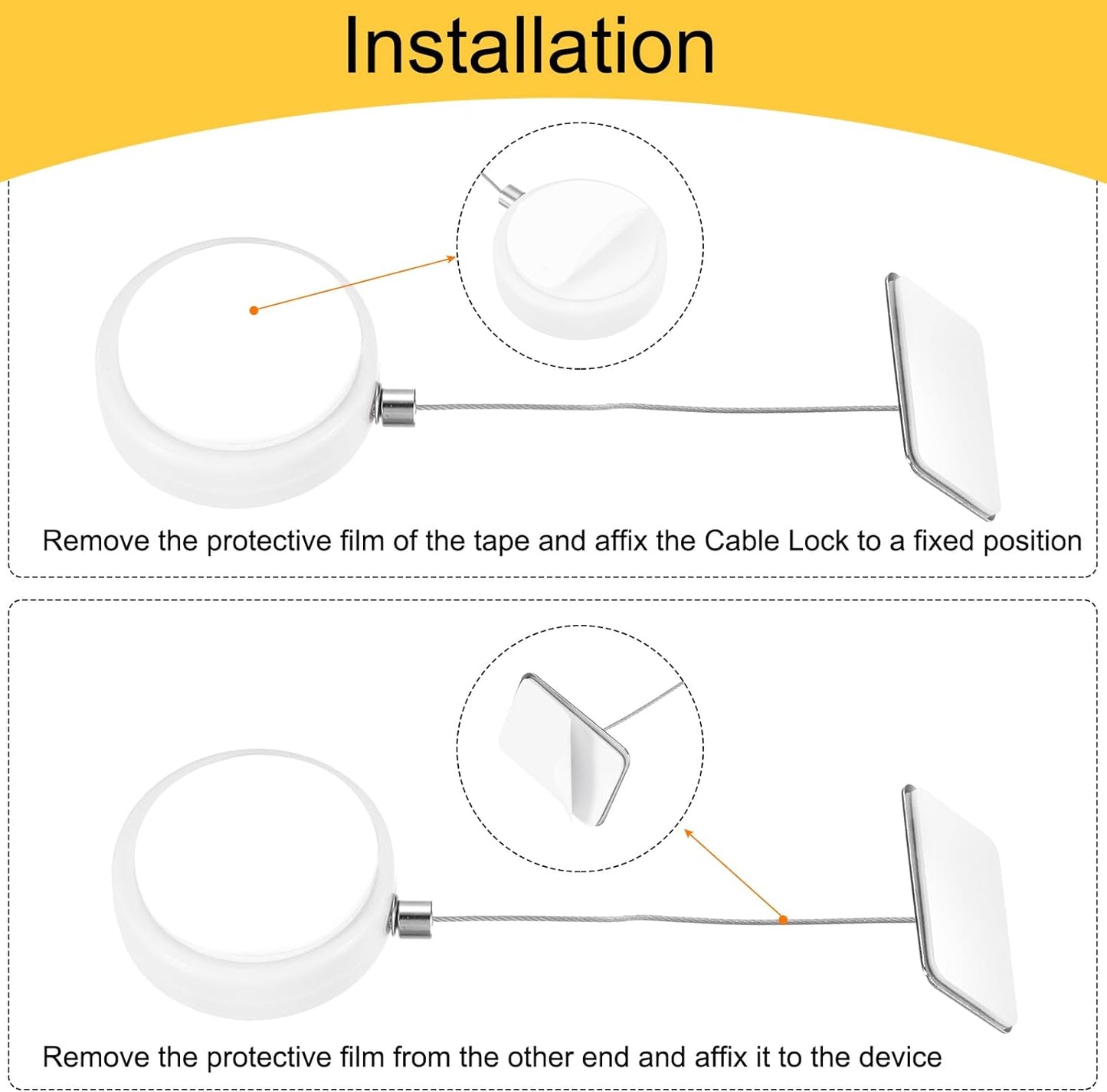 Installation

Remove the protective film of the tape and affix the Cable Lock to a fixed position

Remove the protective film from the other end and affix it to the device