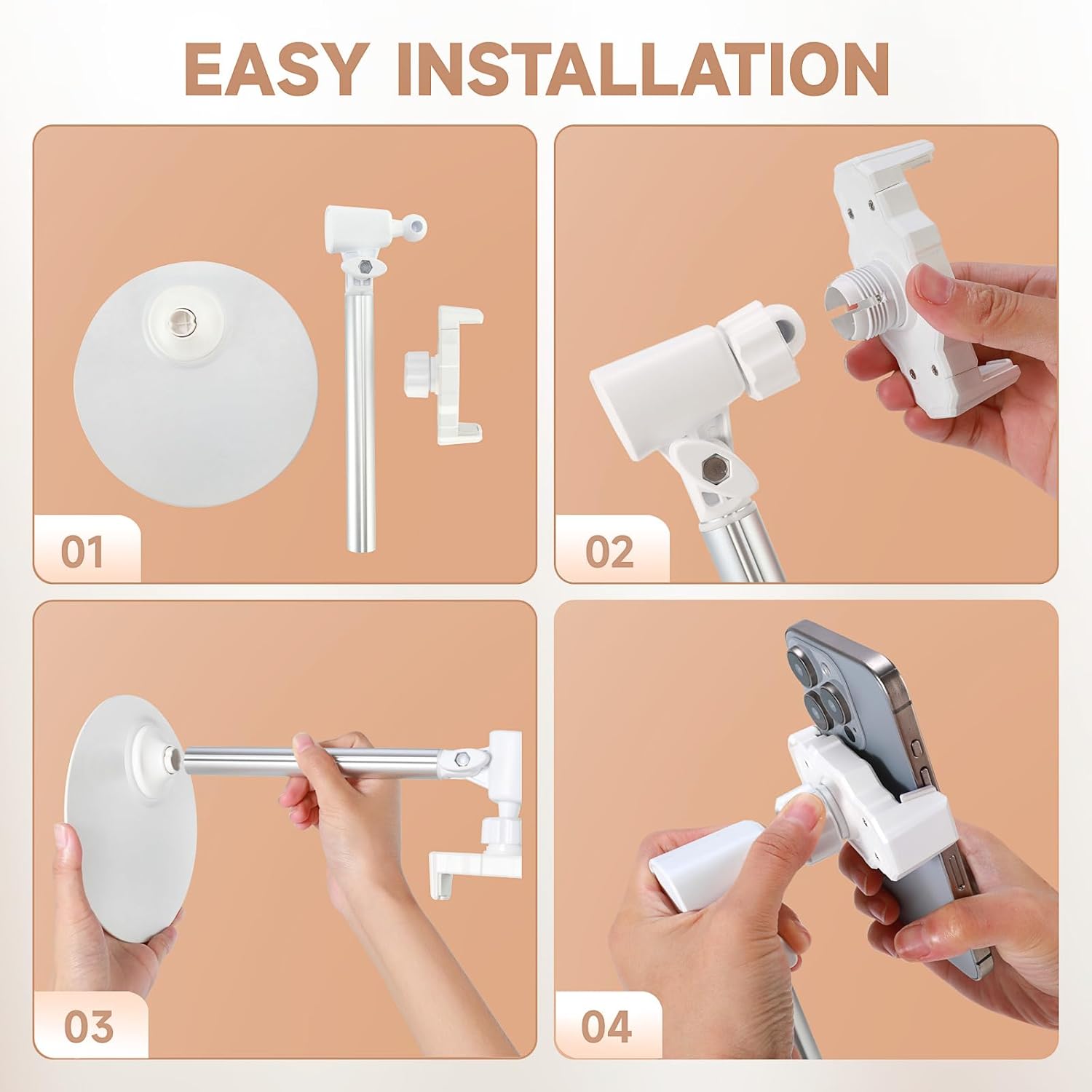 EASY INSTALLATION

01

02

03

04