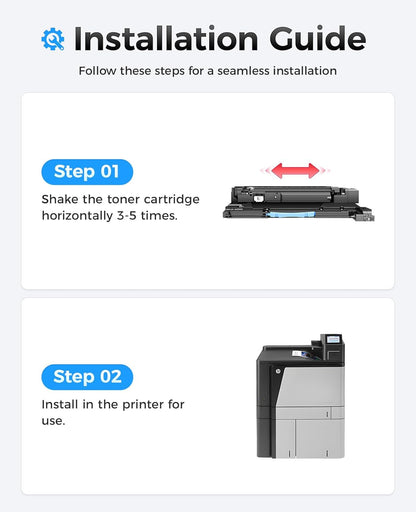 Installation Guide

Follow these steps for a seamless installation

Step 01

Shake the toner cartridge horizontally 3-5 times.

Step 02

Install in the printer for use.