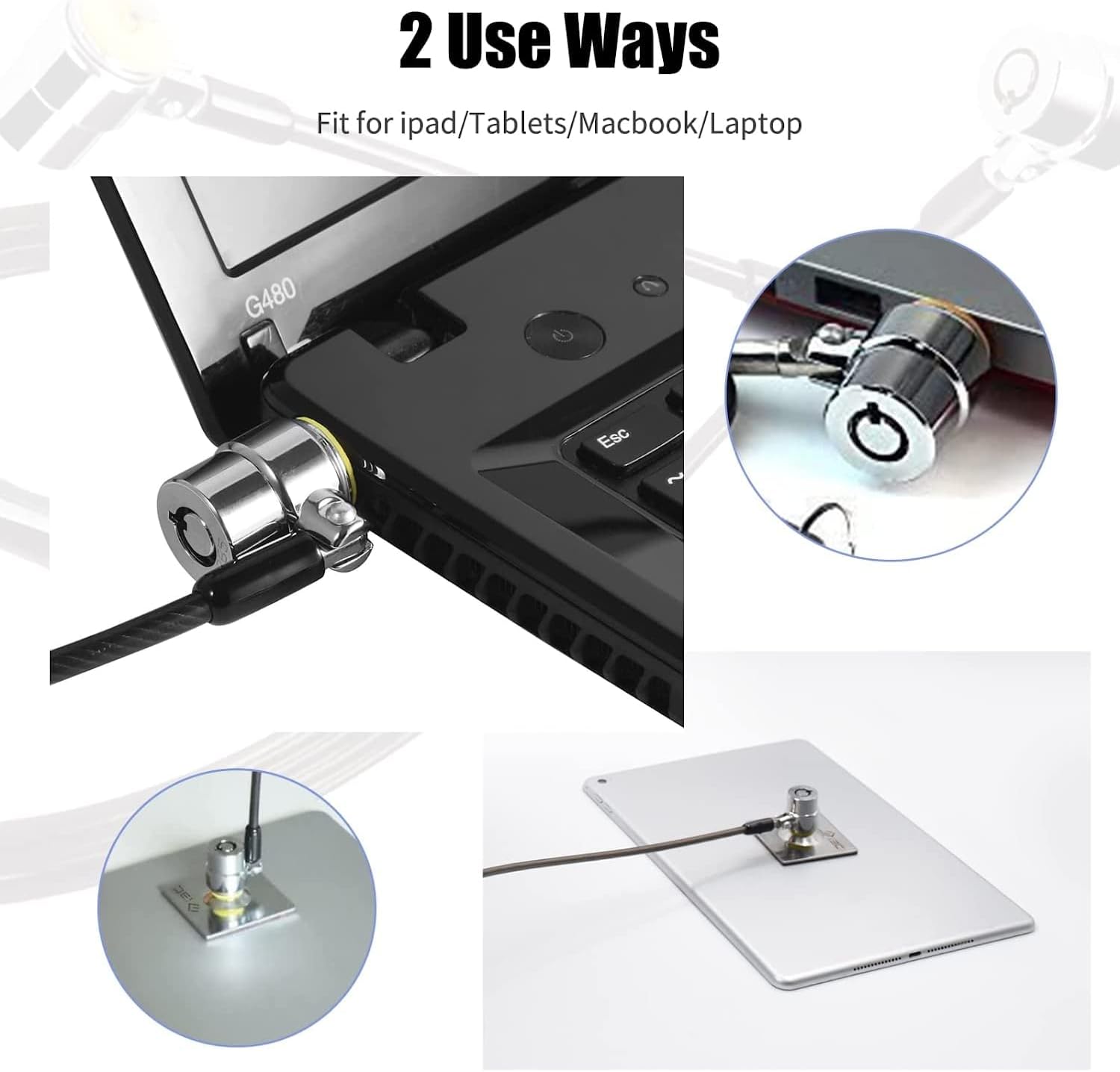 2 Use Ways

Fit for ipad/Tablets/Macbook/Laptop

G480

Esc