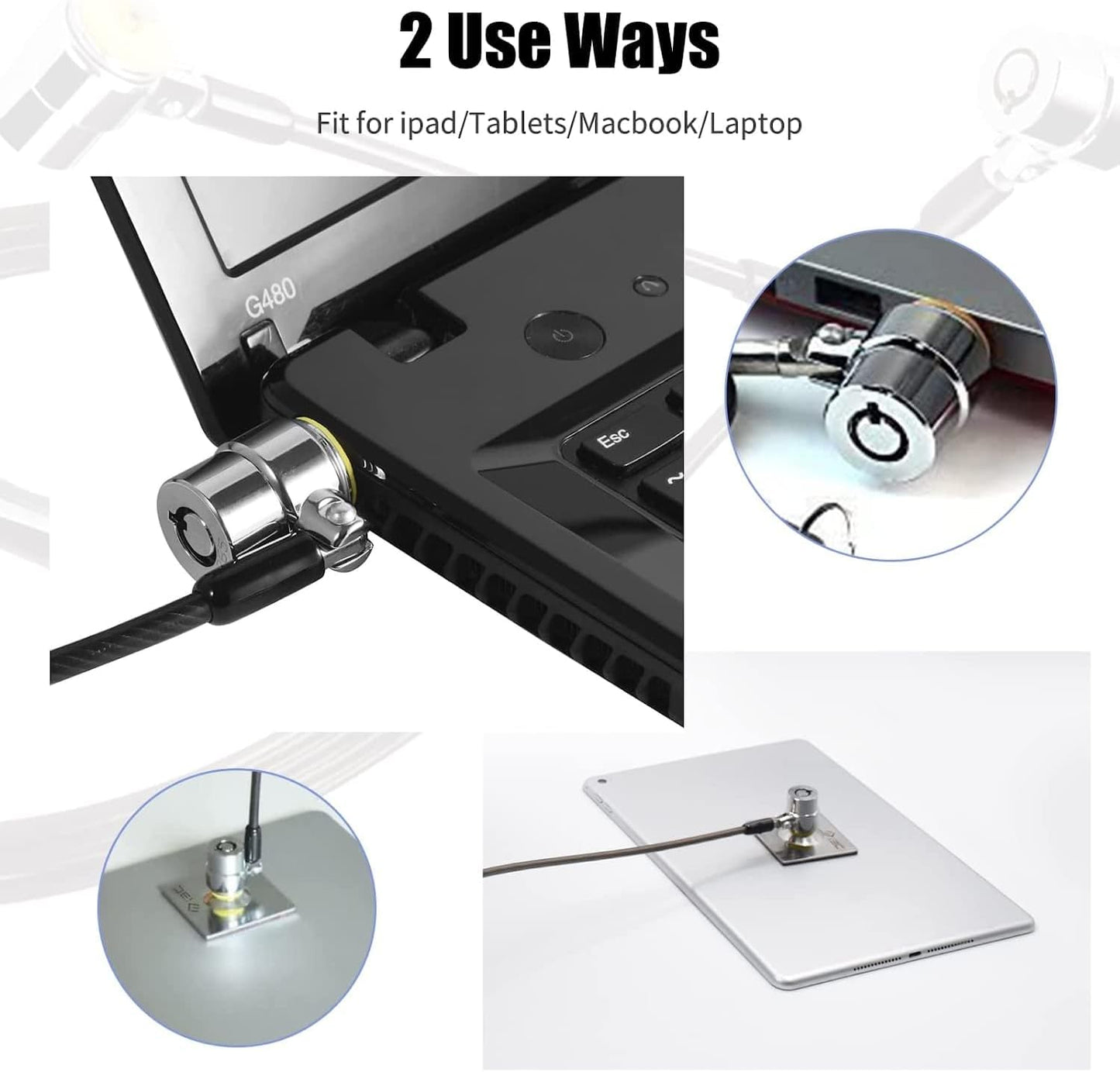 2 Use Ways

Fit for ipad/Tablets/Macbook/Laptop

G480

Esc