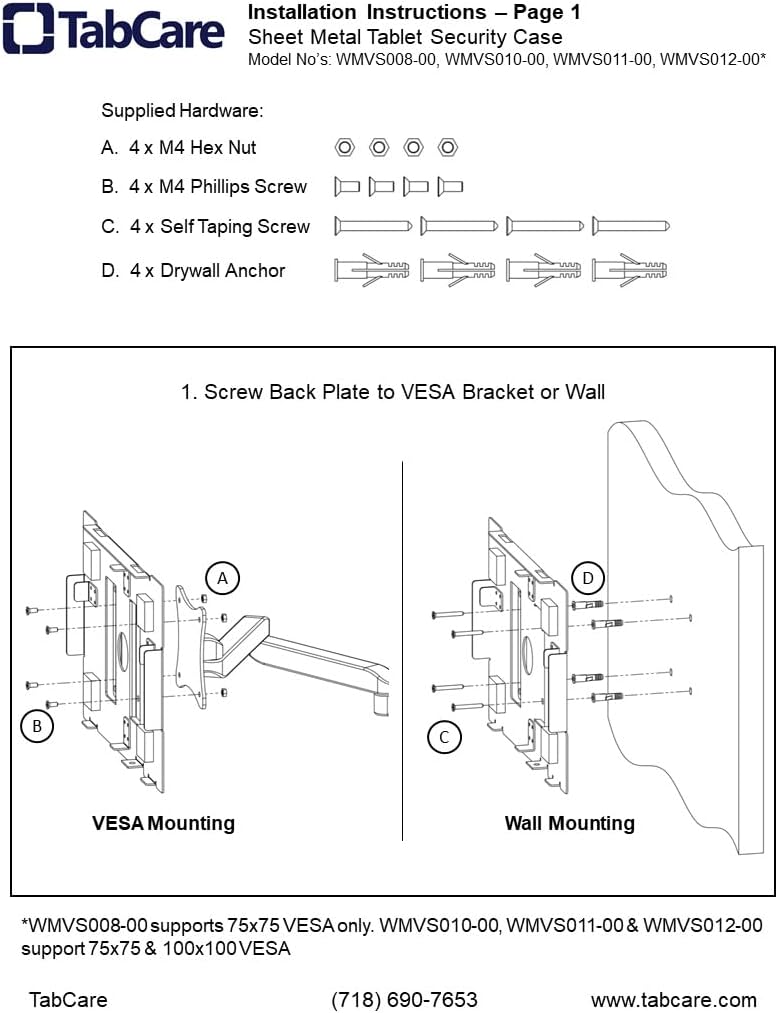 TabCare

Installation Instructions – Page 1
Sheet Metal Tablet Security Case
Model No's: WMVS008-00, WMVS010-00, WMVS011-00, WMVS012-00*

Supplied Hardware:
A. 4 x M4 Hex Nut
B. 4 x M4 Phillips Screw
C. 4 x Self Taping Screw
D. 4 x Drywall Anchor

1. Screw Back Plate to VESA Bracket or Wall

A
B
VESA Mounting

D
C
Wall Mounting

*WMVS008-00 supports 75x75 VESA only. WMVS010-00, WMVS011-00 & WMVS012-00 support 75x75 & 100x100 VESA

TabCare (718) 690-7653 www.tabcare.com