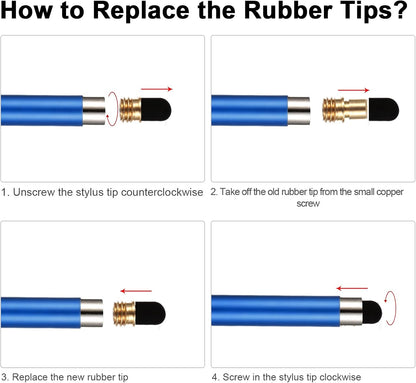 How to Replace the Rubber Tips?

1. Unscrew the stylus tip counterclockwise

2. Take off the old rubber tip from the small copper screw

3. Replace the new rubber tip

4. Screw in the stylus tip clockwise