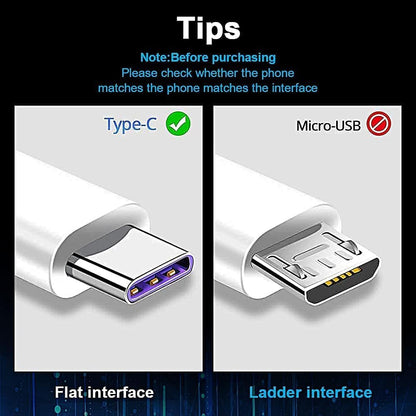 Tips

Note:Before purchasing
Please check whether the phone matches the phone matches the interface

Type-C

Micro-USB

Flat interface

Ladder interface