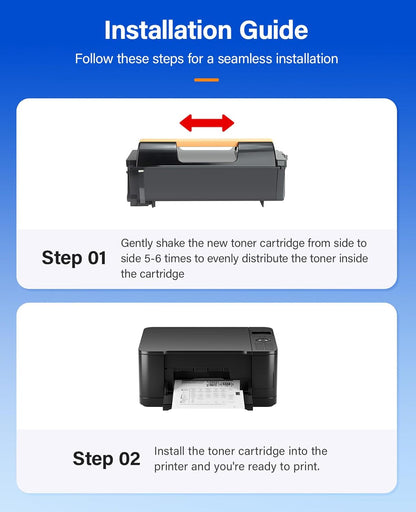 Installation Guide

Follow these steps for a seamless installation

Step 01

Gently shake the new toner cartridge from side to side 5-6 times to evenly distribute the toner inside the cartridge

Step 02

Install the toner cartridge into the printer and you're ready to print.