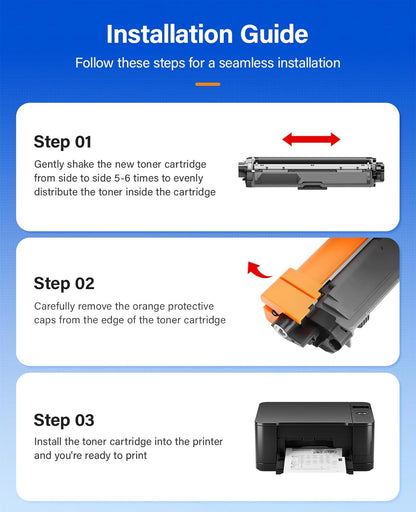 Installation Guide

Follow these steps for a seamless installation

Step 01

Gently shake the new toner cartridge from side to side 5-6 times to evenly distribute the toner inside the cartridge

Step 02

Carefully remove the orange protective caps from the edge of the toner cartridge

Step 03

Install the toner cartridge into the printer and you're ready to print