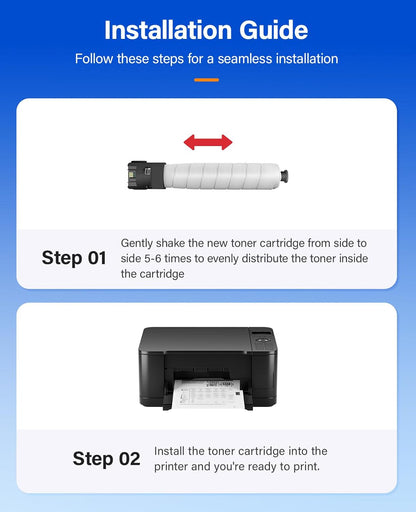 Installation Guide

Follow these steps for a seamless installation

Step 01

Gently shake the new toner cartridge from side to side 5-6 times to evenly distribute the toner inside the cartridge

Step 02

Install the toner cartridge into the printer and you're ready to print.