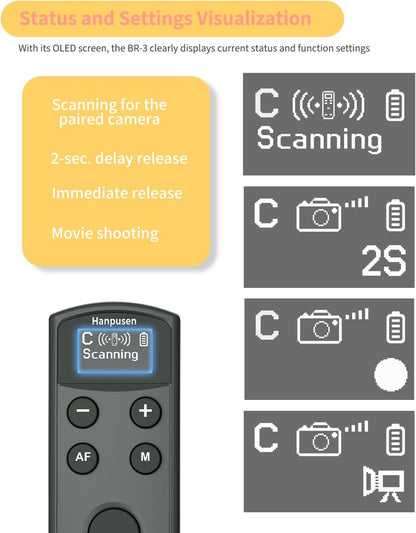 Status and Settings Visualization

With its OLED screen, the BR-3 clearly displays current status and function settings

Scanning for the paired camera

2-sec. delay release

Immediate release

Movie shooting

C

Scanning

C

2S

C

C

Hanpusen

C

Scanning

−

+

AF

M