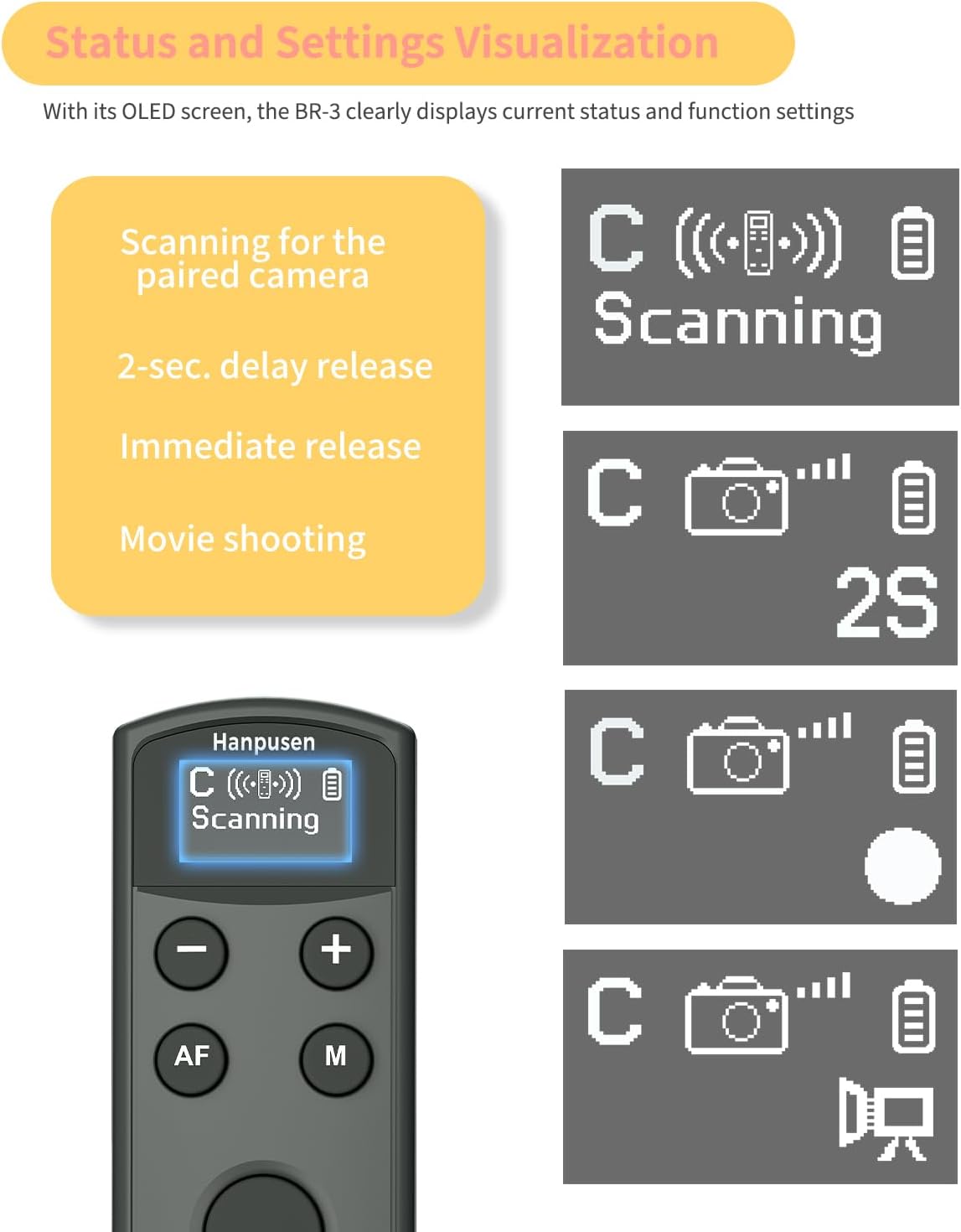 Status and Settings Visualization

With its OLED screen, the BR-3 clearly displays current status and function settings

Scanning for the paired camera

2-sec. delay release

Immediate release

Movie shooting

C
Scanning

C
2S

C

C

Hanpusen
C
Scanning

−
+
AF
M