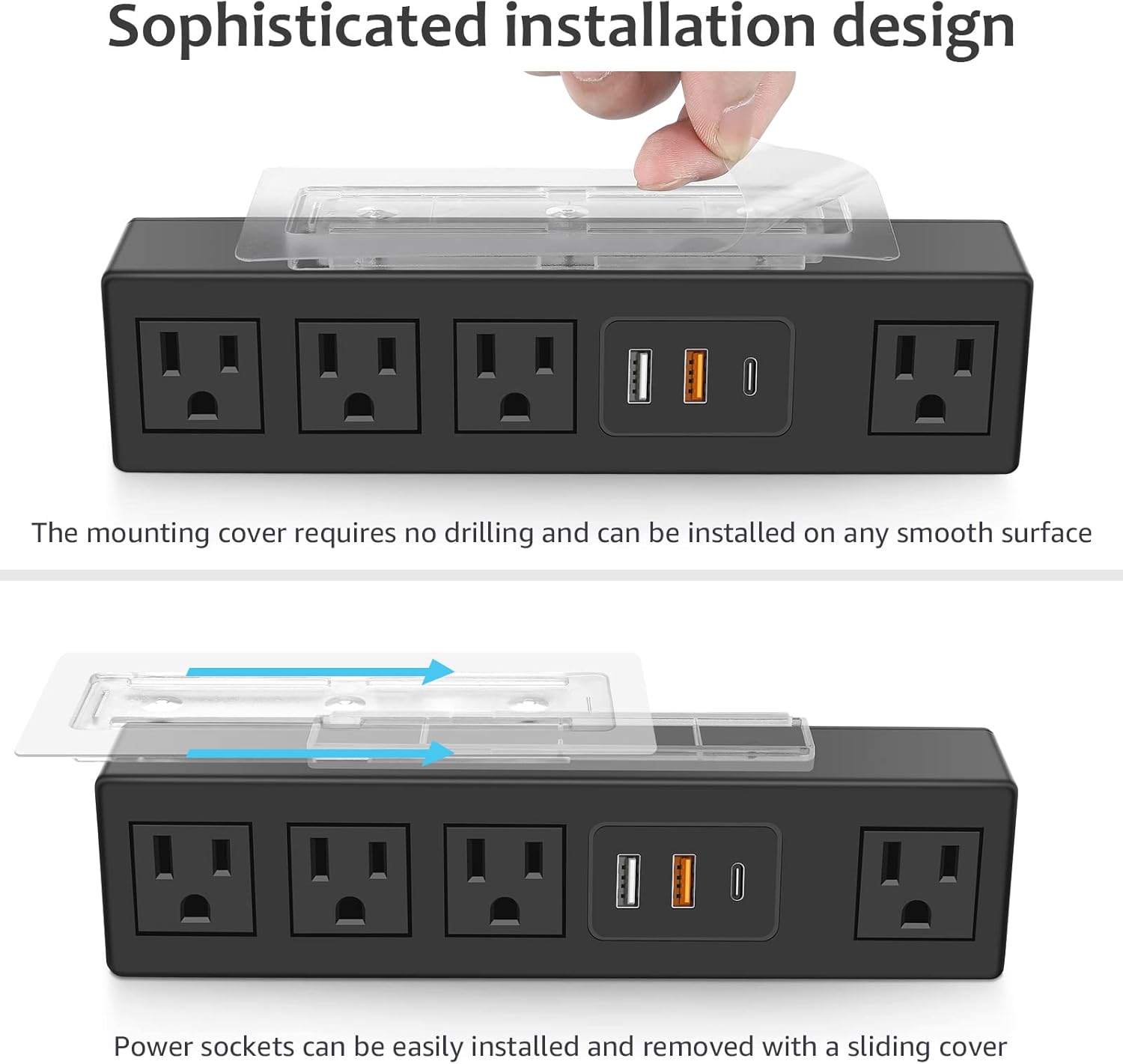 Sophisticated installation design

The mounting cover requires no drilling and can be installed on any smooth surface

Power sockets can be easily installed and removed with a sliding cover