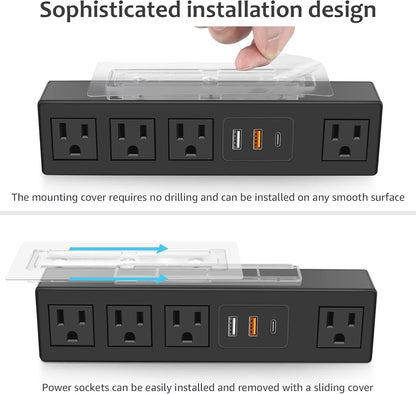 Sophisticated installation design

The mounting cover requires no drilling and can be installed on any smooth surface

Power sockets can be easily installed and removed with a sliding cover