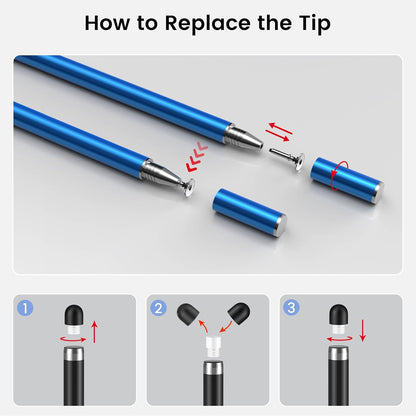 How to Replace the Tip

1

2

3