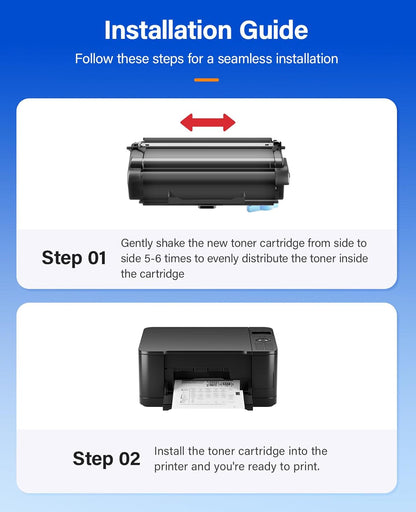 Installation Guide

Follow these steps for a seamless installation

Step 01

Gently shake the new toner cartridge from side to side 5-6 times to evenly distribute the toner inside the cartridge

Step 02

Install the toner cartridge into the printer and you're ready to print.