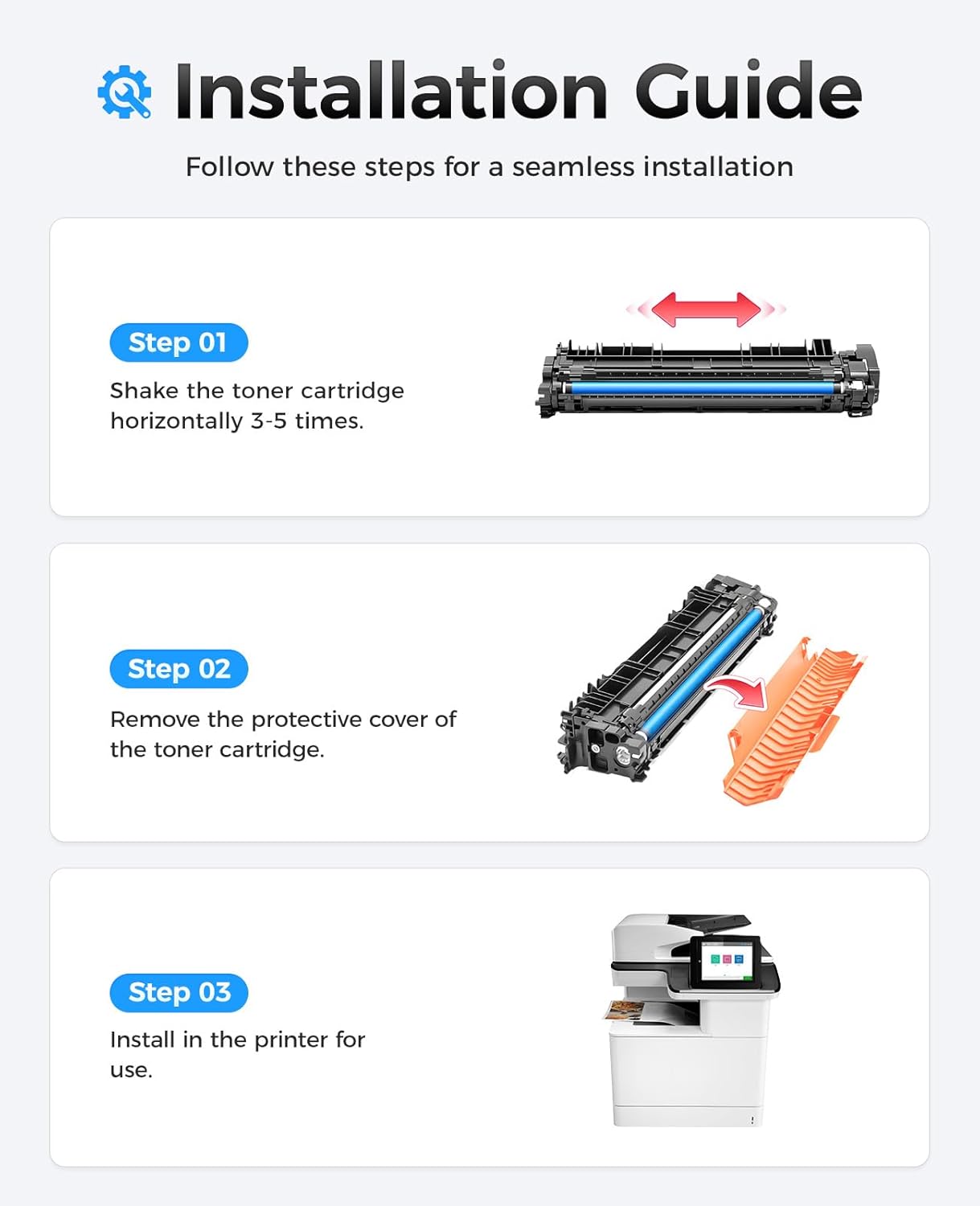 Installation Guide

Follow these steps for a seamless installation

Step 01

Shake the toner cartridge horizontally 3-5 times.

Step 02

Remove the protective cover of the toner cartridge.

Step 03

Install in the printer for use.