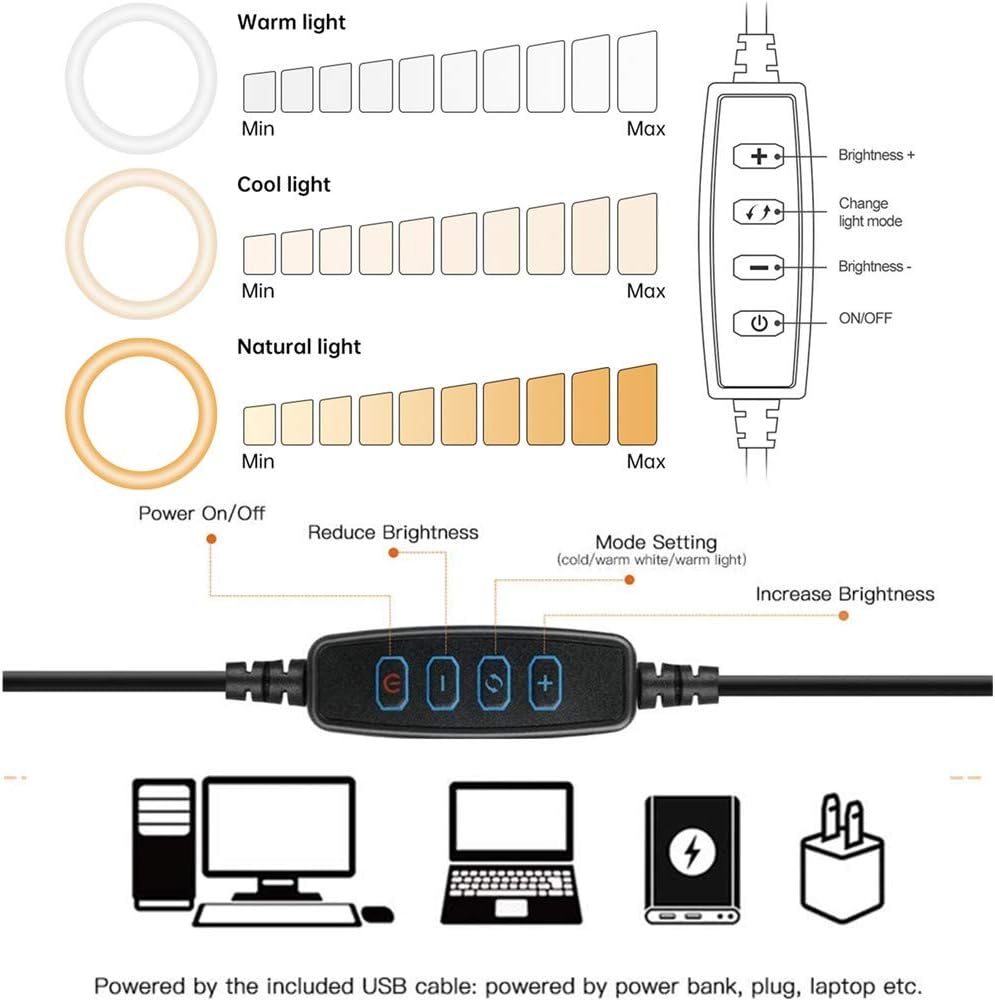 Warm light

Min Max

Cool light

Min Max

Natural light

Min Max

Brightness +

Change light mode

Brightness -

ON/OFF

Power On/Off

Reduce Brightness

Mode Setting
(cold/warm white/warm light)

Increase Brightness

Powered by the included USB cable: powered by power bank, plug, laptop etc.