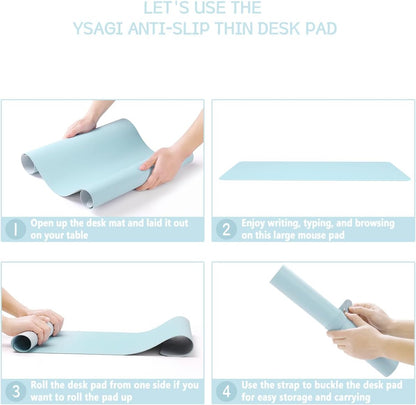 LET'S USE THE
YSAGI ANTI-SLIP THIN DESK PAD

1 Open up the desk mat and laid it out on your table

2 Enjoy writing, typing, and browsing on this large mouse pad

3 Roll the desk pad from one side if you want to roll the pad up

4 Use the strap to buckle the desk pad for easy storage and carrying