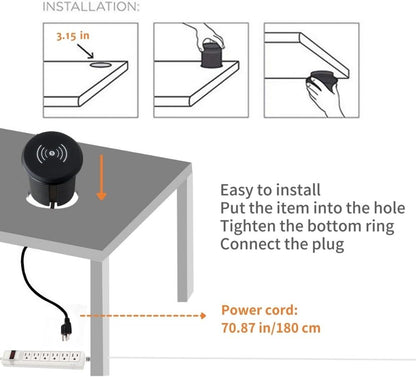 INSTALLATION:

3.15 in

Easy to install
Put the item into the hole
Tighten the bottom ring
Connect the plug

Power cord:
70.87 in/180 cm