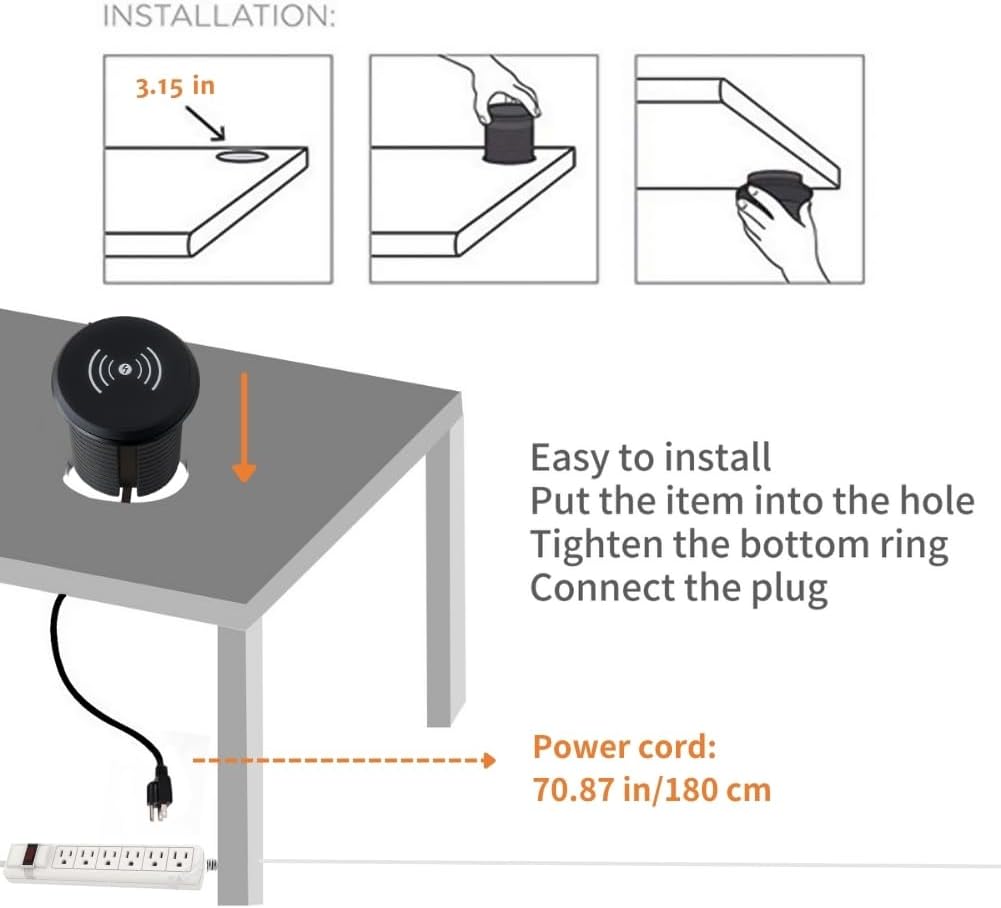 INSTALLATION:

3.15 in

Easy to install
Put the item into the hole
Tighten the bottom ring
Connect the plug

Power cord:
70.87 in/180 cm