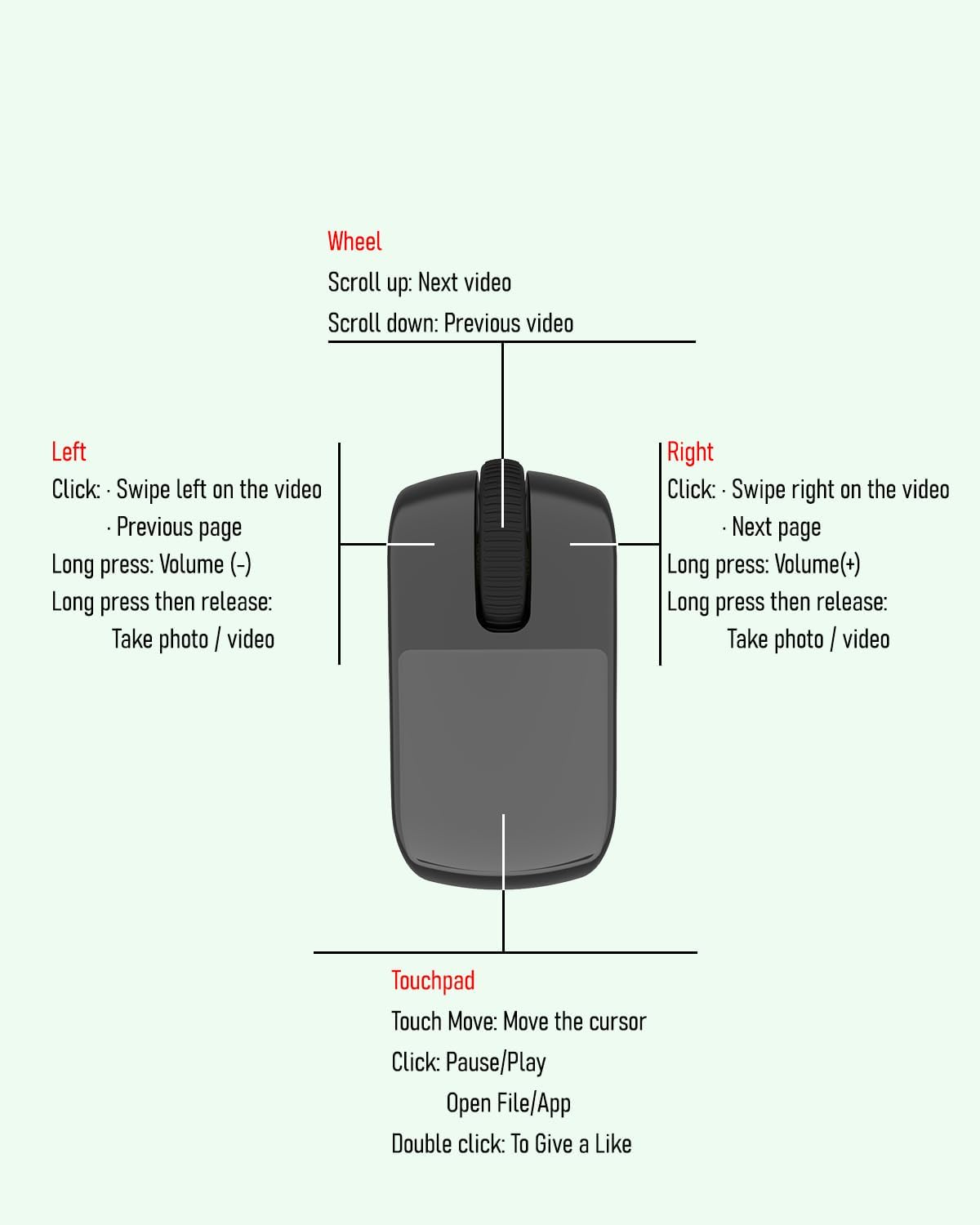 Wheel
Scroll up: Next video
Scroll down: Previous video

Left
Click: · Swipe left on the video
· Previous page
Long press: Volume (-)
Long press then release:
Take photo / video

Right
Click: · Swipe right on the video
· Next page
Long press: Volume(+)
Long press then release:
Take photo / video

Touchpad
Touch Move: Move the cursor
Click: Pause/Play
Open File/App
Double click: To Give a Like