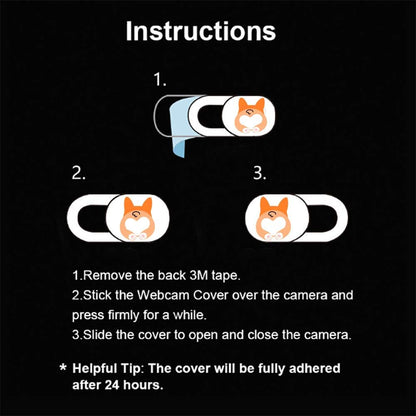 Instructions

1.

2.

3.

1.Remove the back 3M tape.
2.Stick the Webcam Cover over the camera and press firmly for a while.
3.Slide the cover to open and close the camera.

* Helpful Tip: The cover will be fully adhered after 24 hours.