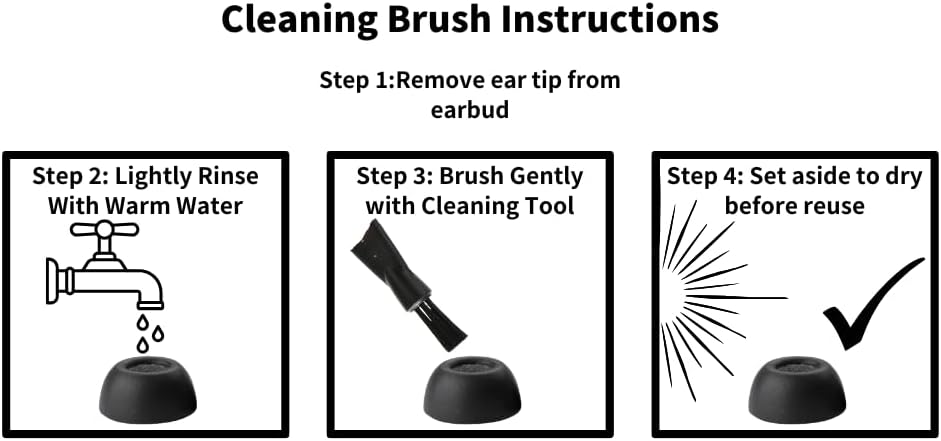 Cleaning Brush Instructions

Step 1:Remove ear tip from earbud

Step 2: Lightly Rinse With Warm Water

Step 3: Brush Gently with Cleaning Tool

Step 4: Set aside to dry before reuse