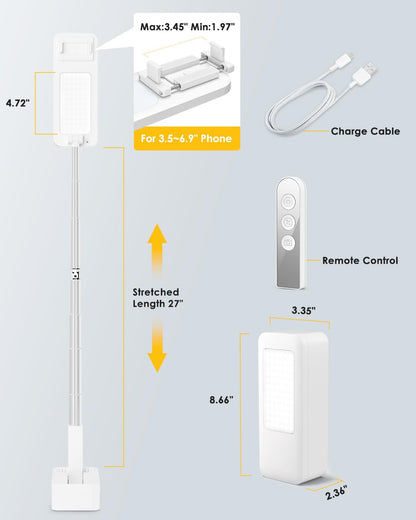 Max:3.45" Min:1.97"

4.72"

For 3.5~6.9" Phone

Charge Cable

Remote Control

Stretched Length 27"

3.35"

8.66"

2.36"