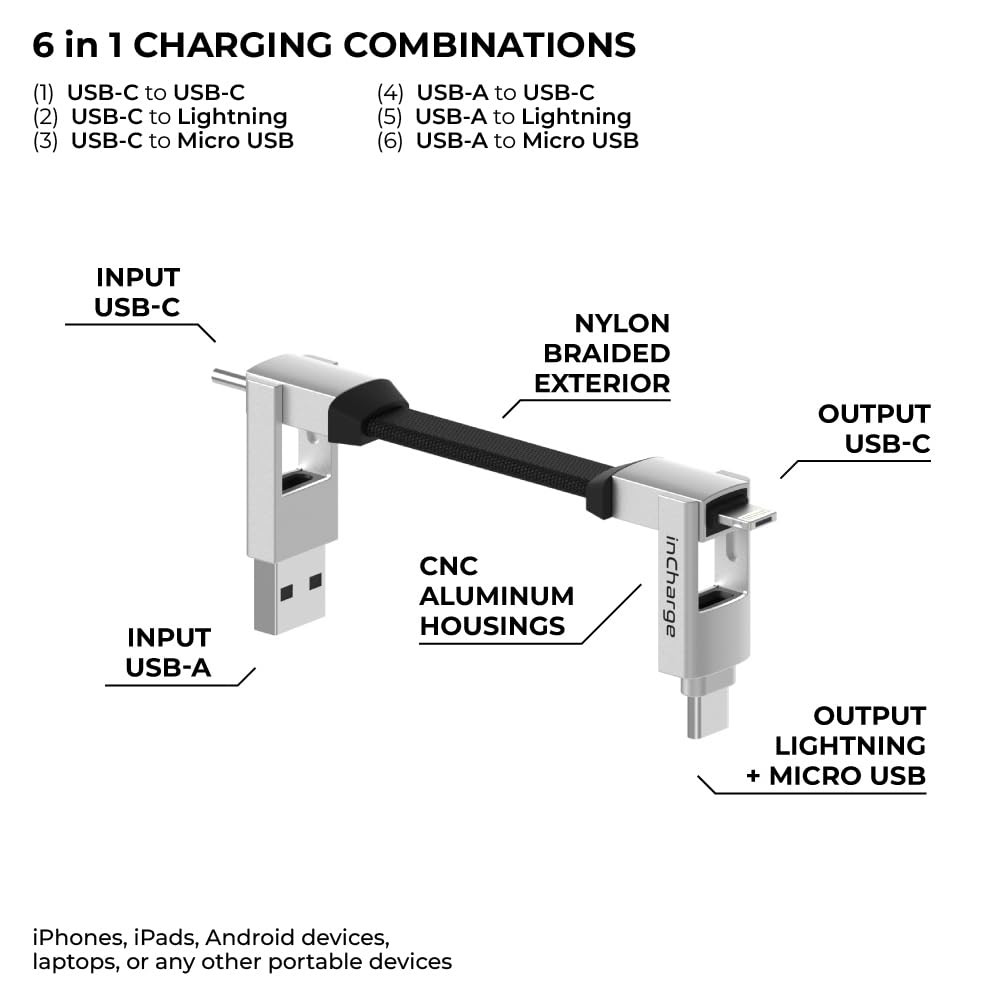 6 in 1 CHARGING COMBINATIONS

(1) USB-C to USB-C
(2) USB-C to Lightning
(3) USB-C to Micro USB

(4) USB-A to USB-C
(5) USB-A to Lightning
(6) USB-A to Micro USB

INPUT USB-C

NYLON BRAIDED EXTERIOR

OUTPUT USB-C

CNC ALUMINUM HOUSINGS

inCharge

INPUT USB-A

OUTPUT LIGHTNING + MICRO USB

iPhones, iPads, Android devices, laptops, or any other portable devices