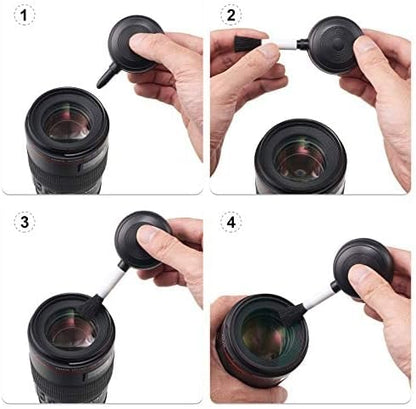 1

2

3

4