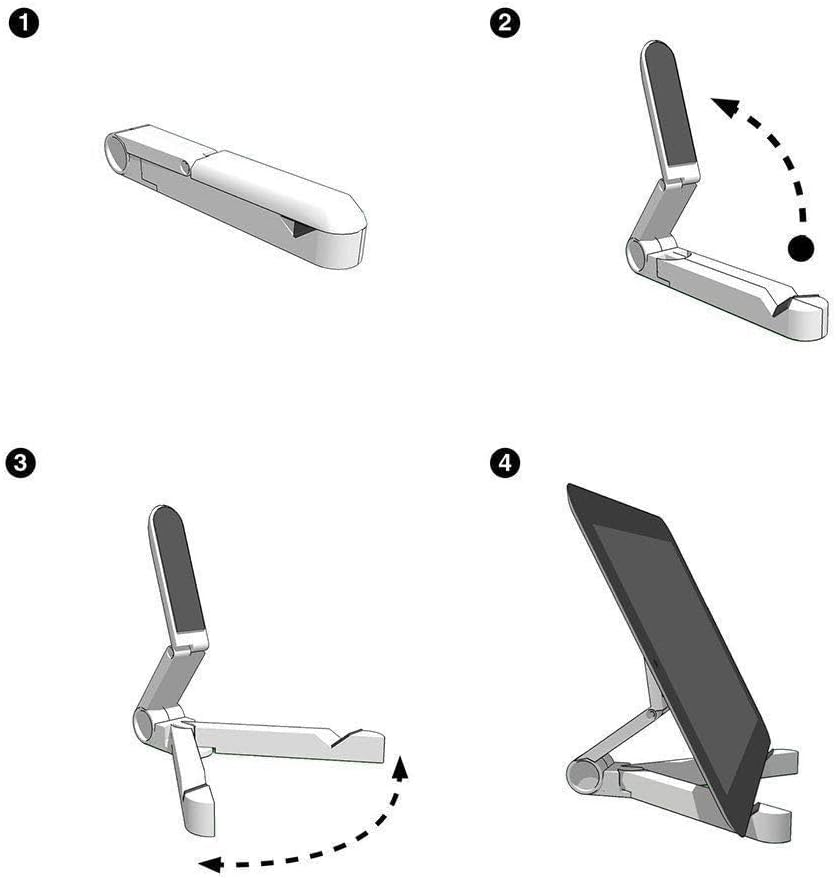 1

2

3

4