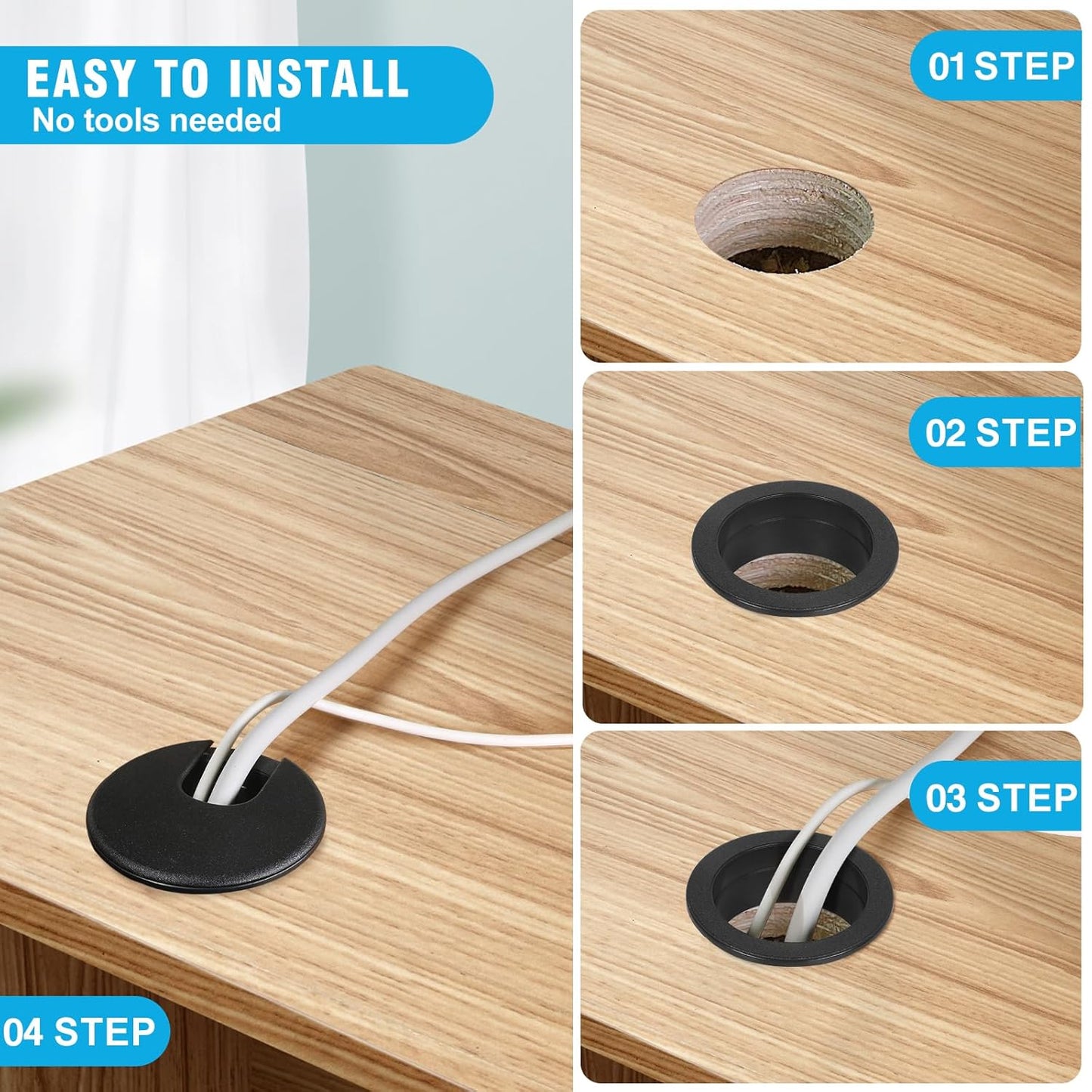 EASY TO INSTALL
No tools needed

01 STEP

02 STEP

03 STEP

04 STEP