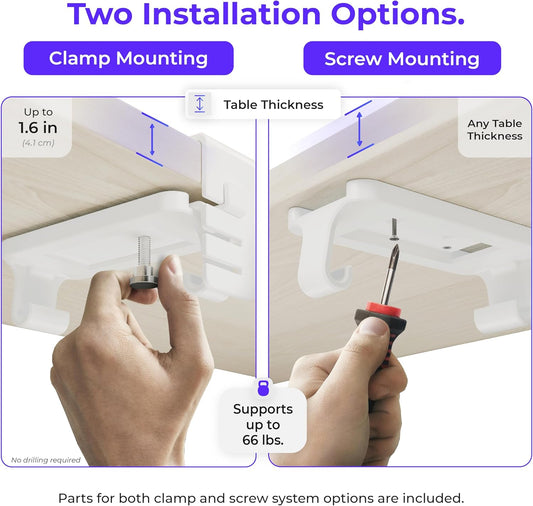 Two Installation Options.

Clamp Mounting

Screw Mounting

Table Thickness

Up to
1.6 in
(4.1 cm)

Any Table Thickness

Supports up to 66 lbs.

No drilling required

Parts for both clamp and screw system options are included.