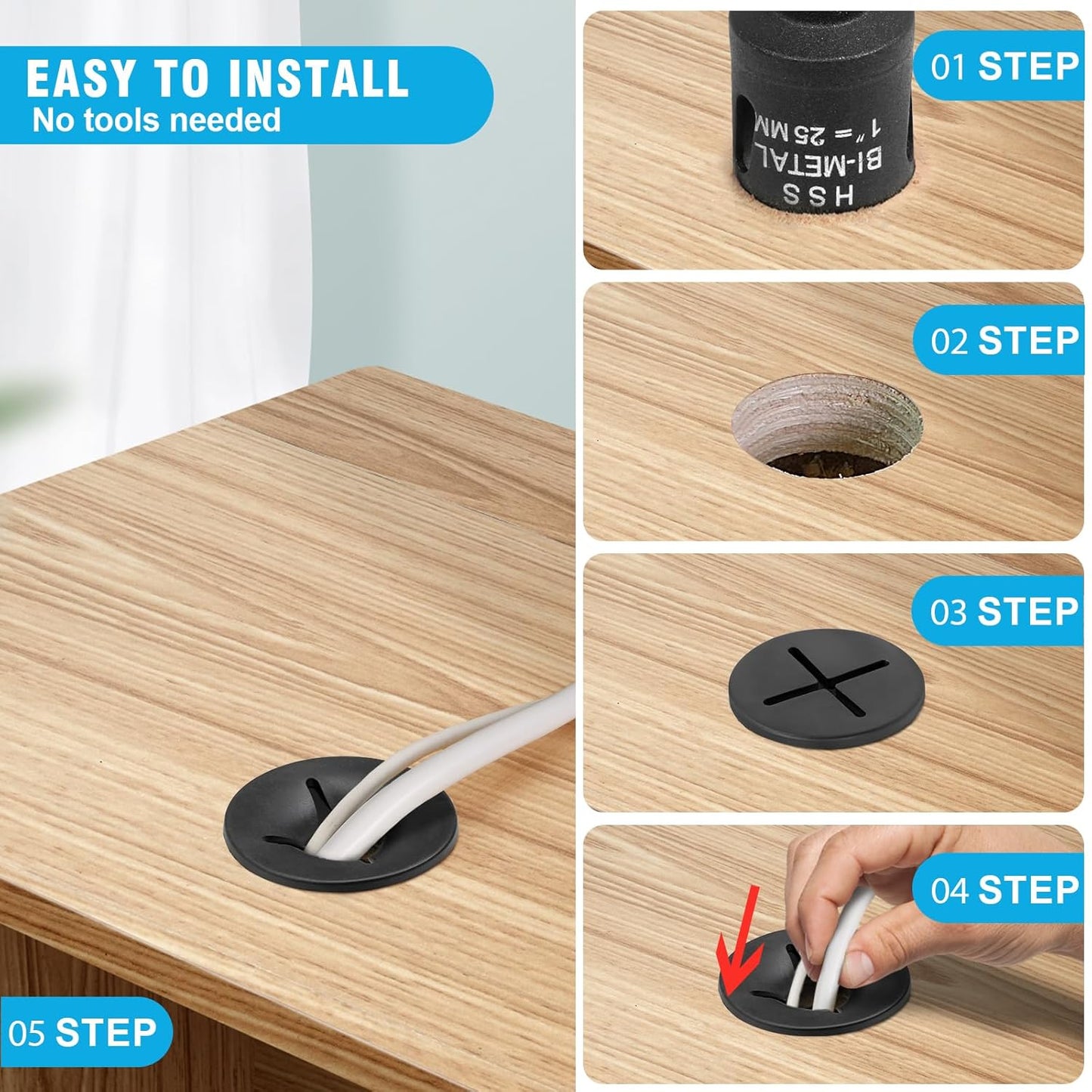 EASY TO INSTALL
No tools needed

01 STEP

HSS
BI-METAL
1" = 25 MM

02 STEP

03 STEP

04 STEP

05 STEP