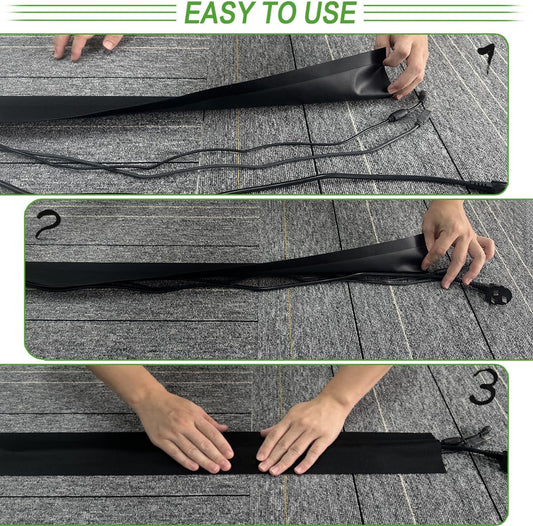 EASY TO USE

1

2

3