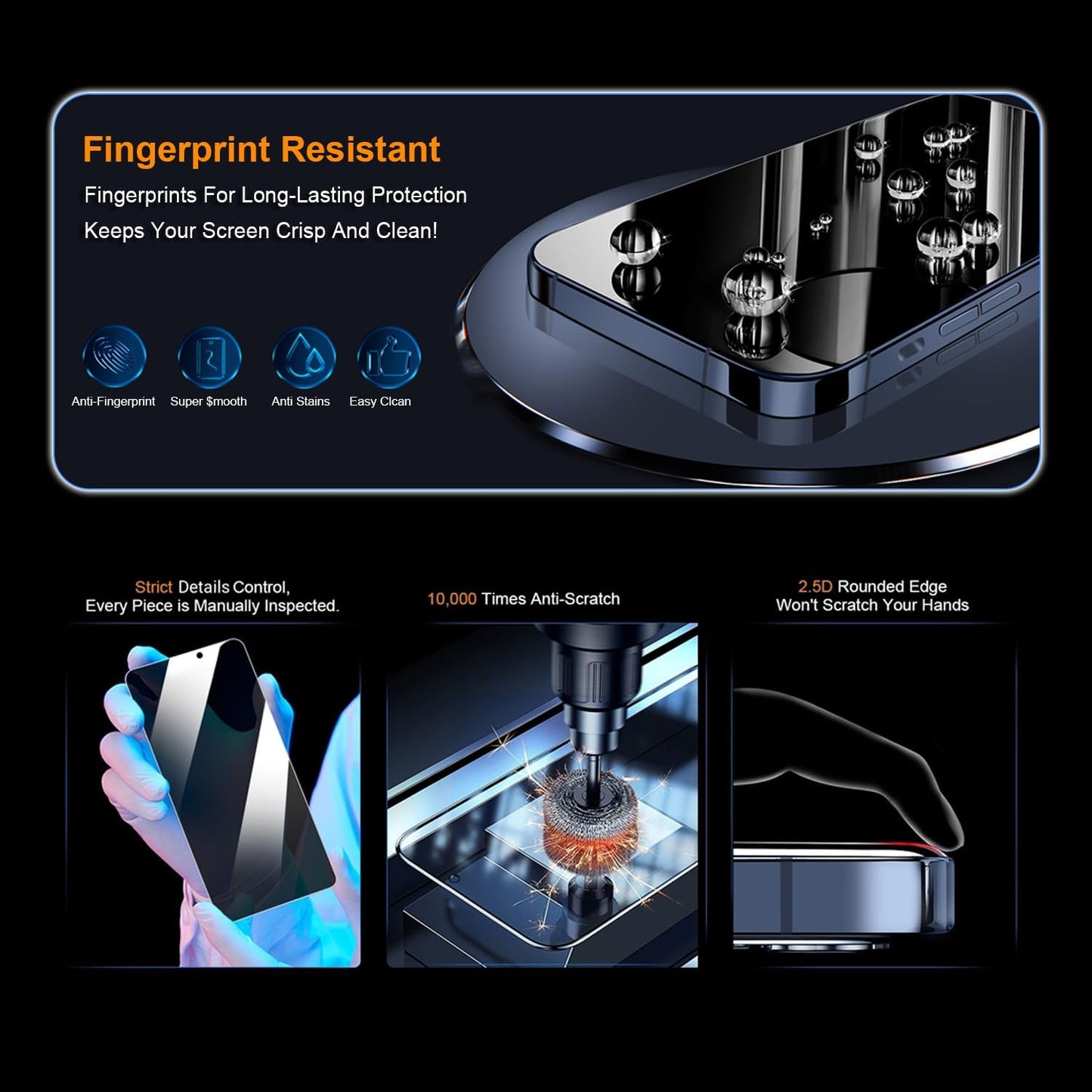 Fingerprint Resistant

Fingerprints For Long-Lasting Protection Keeps Your Screen Crisp And Clean!

Anti-Fingerprint

Super $mooth

Anti Stains

Easy Clcan

Strict Details Control, Every Piece is Manually Inspected.

10,000 Times Anti-Scratch

2.5D Rounded Edge Won't Scratch Your Hands