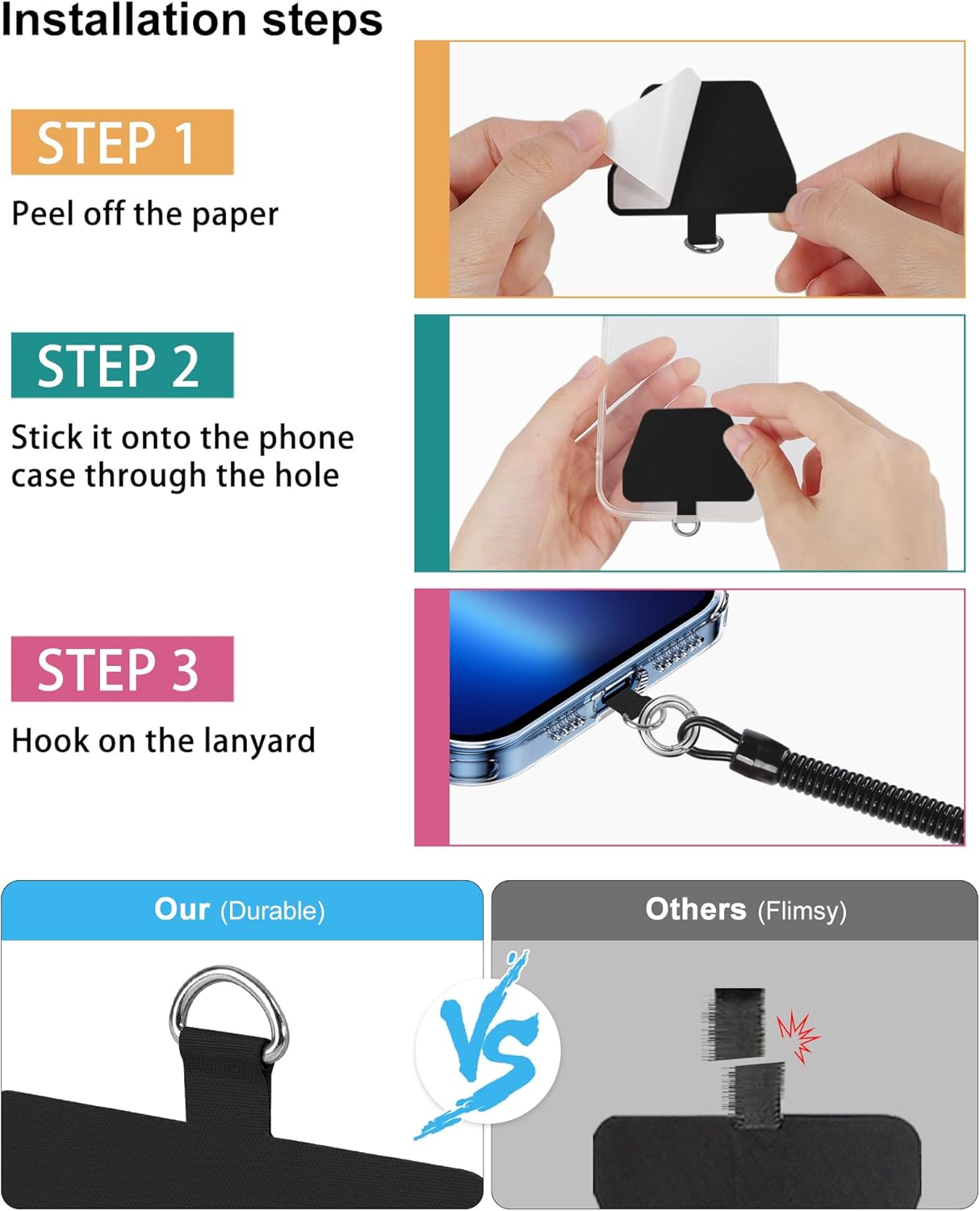 Installation steps

STEP 1

Peel off the paper

STEP 2

Stick it onto the phone case through the hole

STEP 3

Hook on the lanyard

Our (Durable)

VS

Others (Flimsy)