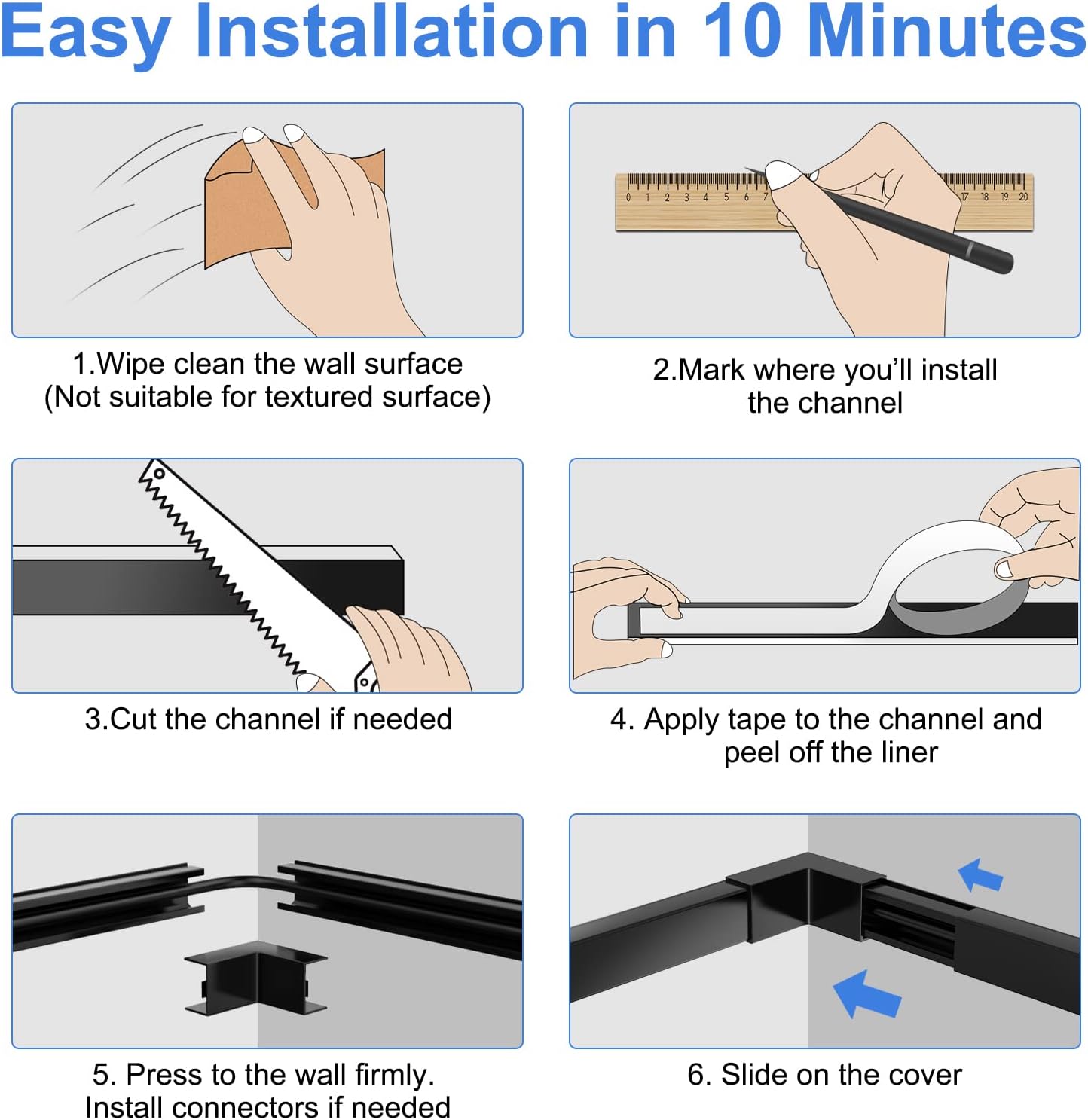 Easy Installation in 10 Minutes

0 1 2 3 4 5 6 7 17 18 19 20

1.Wipe clean the wall surface
(Not suitable for textured surface)

2.Mark where you'll install the channel

3.Cut the channel if needed

4. Apply tape to the channel and peel off the liner

5. Press to the wall firmly.
Install connectors if needed

6. Slide on the cover