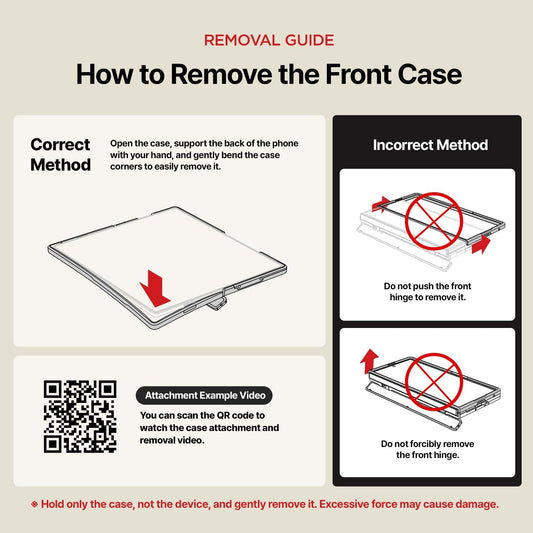 REMOVAL GUIDE

How to Remove the Front Case

Correct Method

Open the case, support the back of the phone with your hand, and gently bend the case corners to easily remove it.

Attachment Example Video

You can scan the QR code to watch the case attachment and removal video.

Incorrect Method

Do not push the front hinge to remove it.

Do not forcibly remove the front hinge.

※ Hold only the case, not the device, and gently remove it. Excessive force may cause damage.