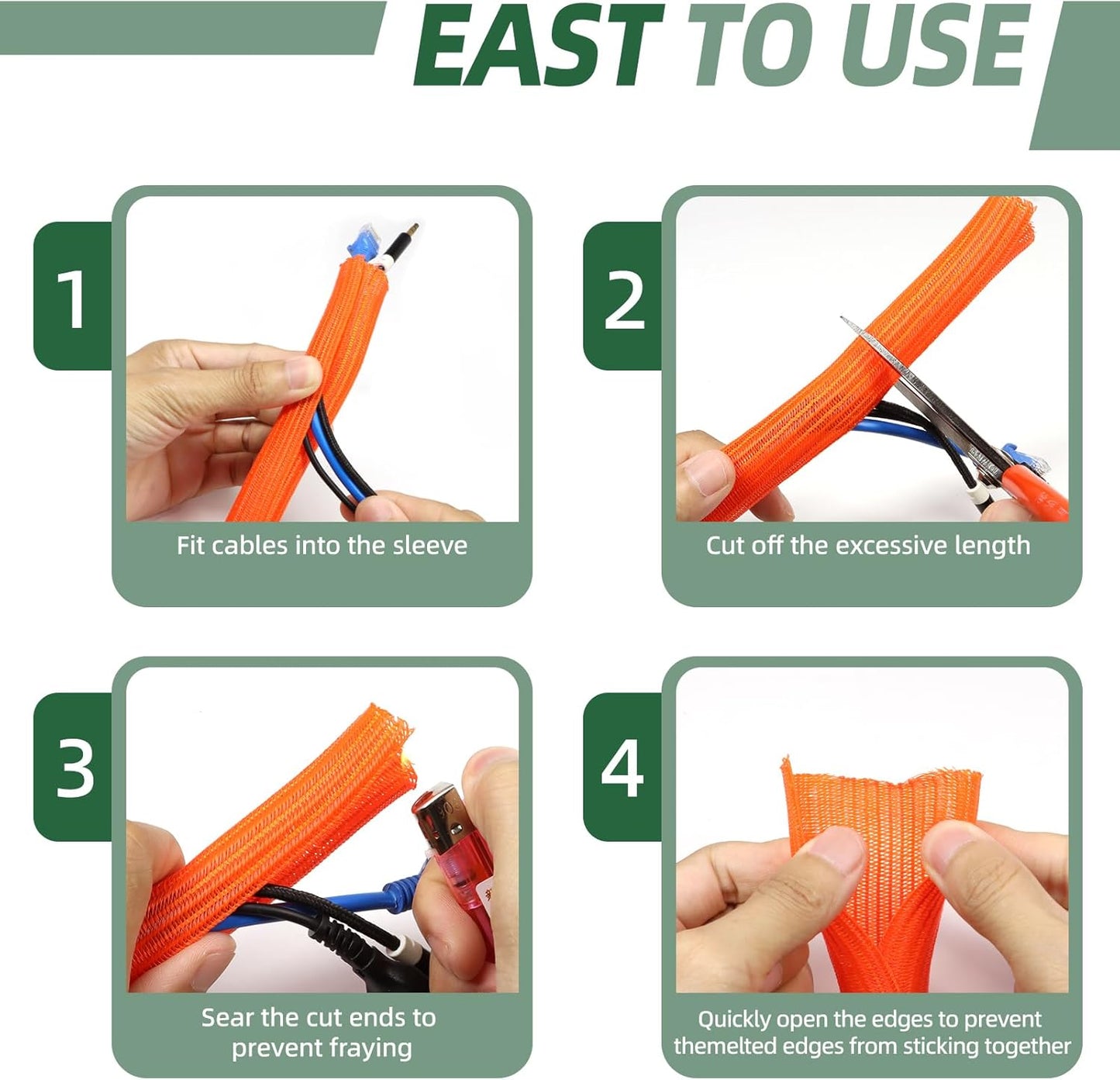 EAST TO USE

1

Fit cables into the sleeve

2

Cut off the excessive length

3

Sear the cut ends to prevent fraying

4

Quickly open the edges to prevent themelted edges from sticking together