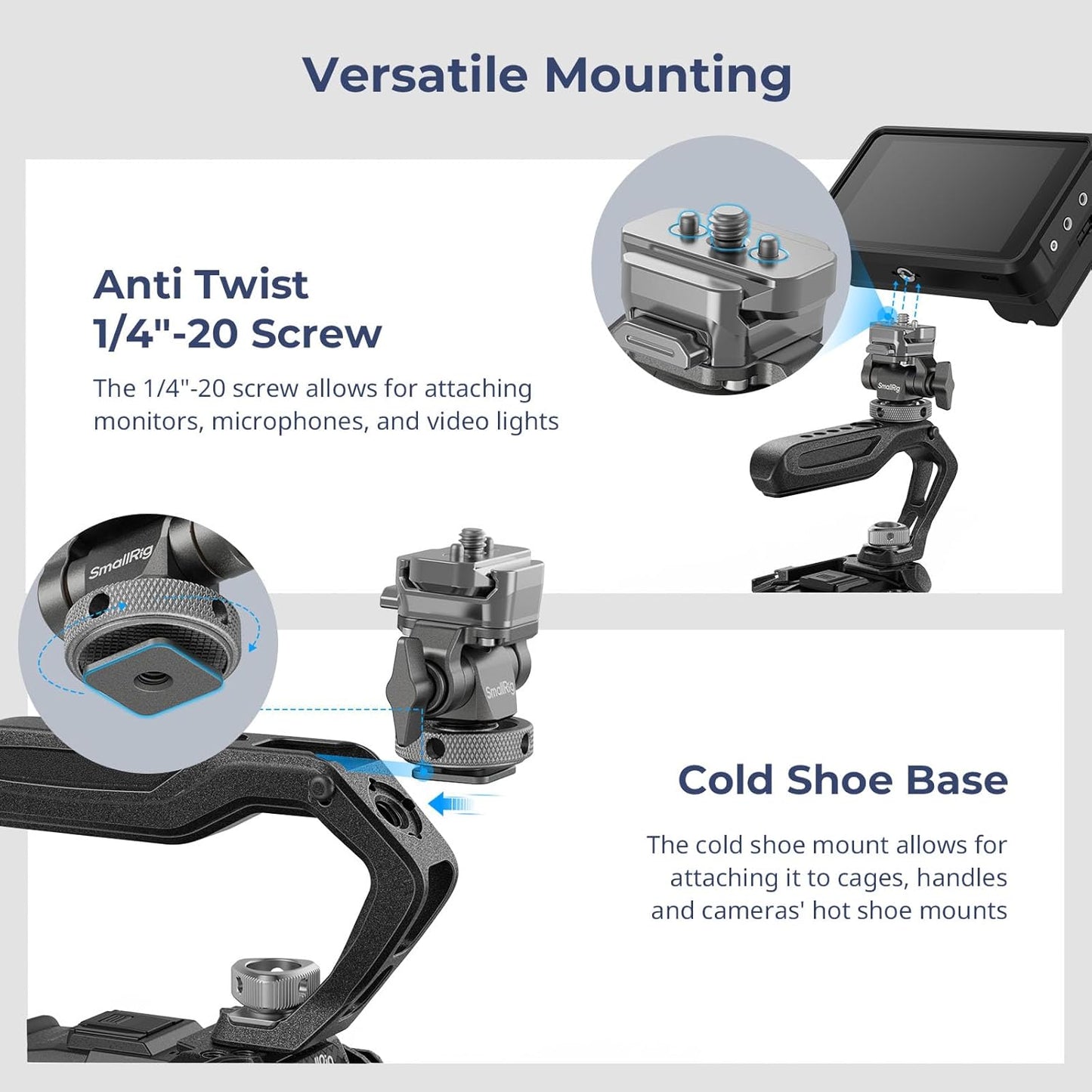 Versatile Mounting

Anti Twist
1/4"-20 Screw

The 1/4"-20 screw allows for attaching monitors, microphones, and video lights

SmallRig

SmallRig

SmallRig

Cold Shoe Base

The cold shoe mount allows for attaching it to cages, handles and cameras' hot shoe mounts