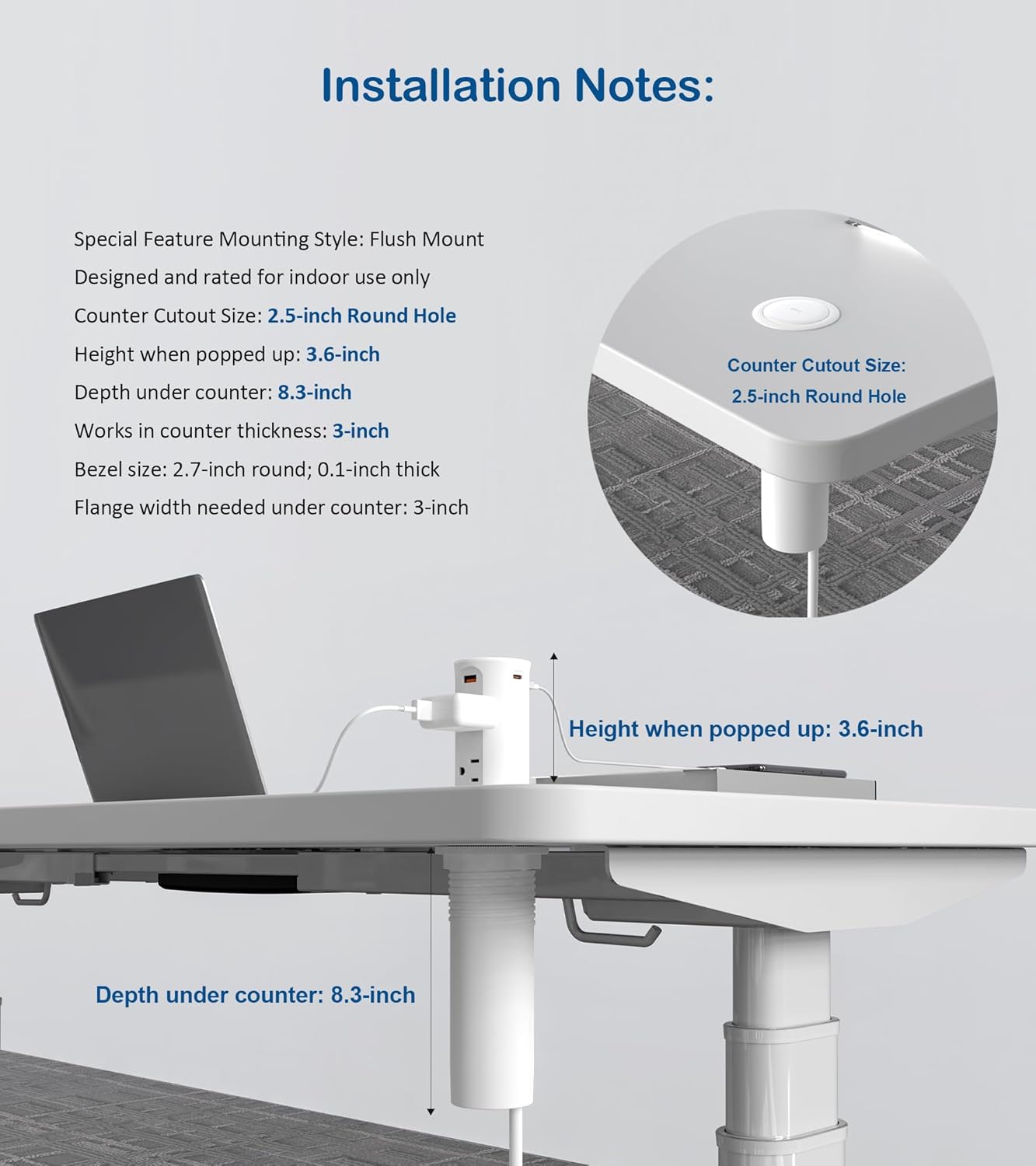 Installation Notes:

Special Feature Mounting Style: Flush Mount
Designed and rated for indoor use only
Counter Cutout Size: 2.5-inch Round Hole
Height when popped up: 3.6-inch
Depth under counter: 8.3-inch
Works in counter thickness: 3-inch
Bezel size: 2.7-inch round; 0.1-inch thick
Flange width needed under counter: 3-inch

Counter Cutout Size:
2.5-inch Round Hole

Height when popped up: 3.6-inch

Depth under counter: 8.3-inch