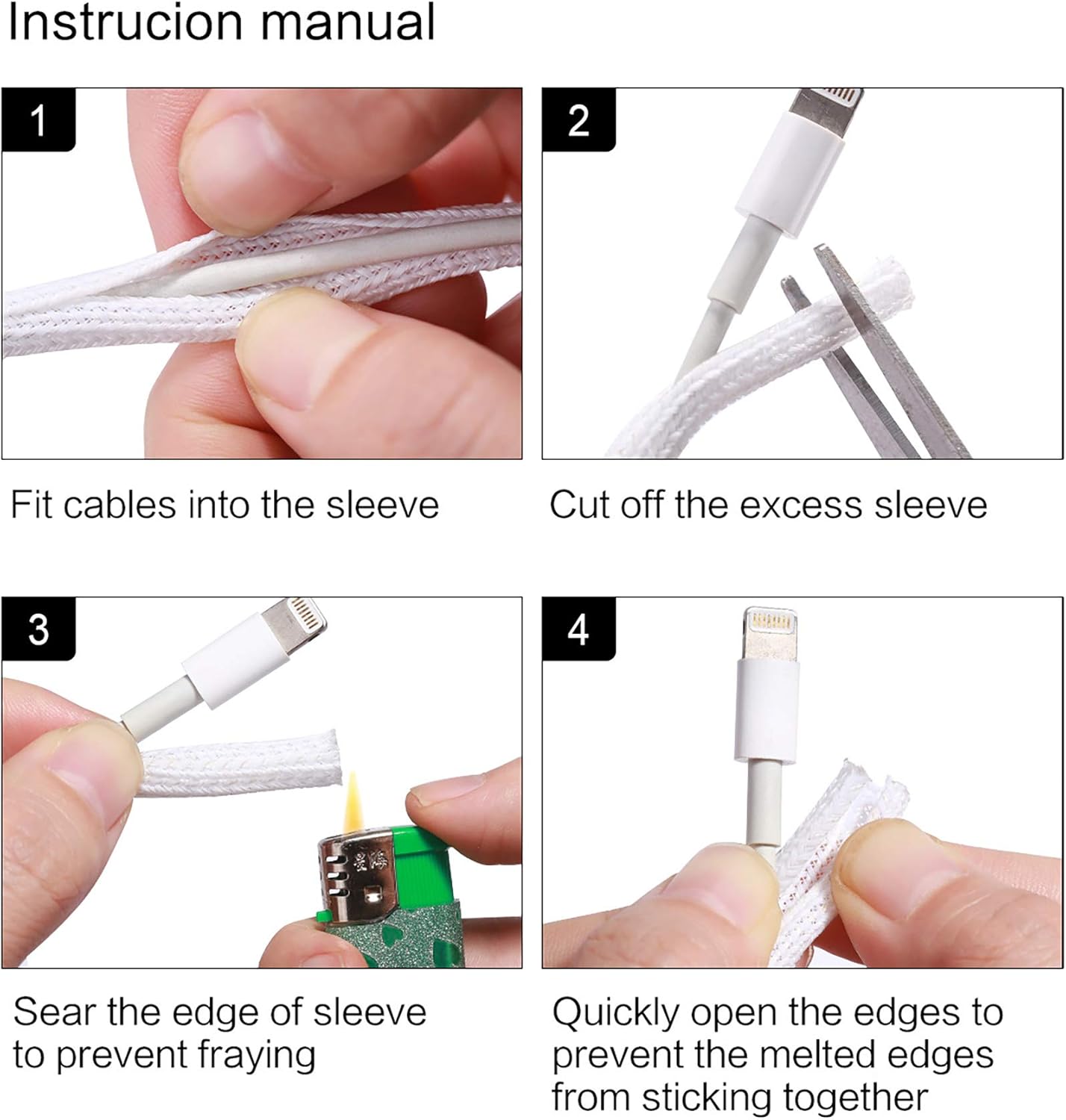 Instrucion manual

1

Fit cables into the sleeve

2

Cut off the excess sleeve

3

Sear the edge of sleeve to prevent fraying

4

Quickly open the edges to prevent the melted edges from sticking together