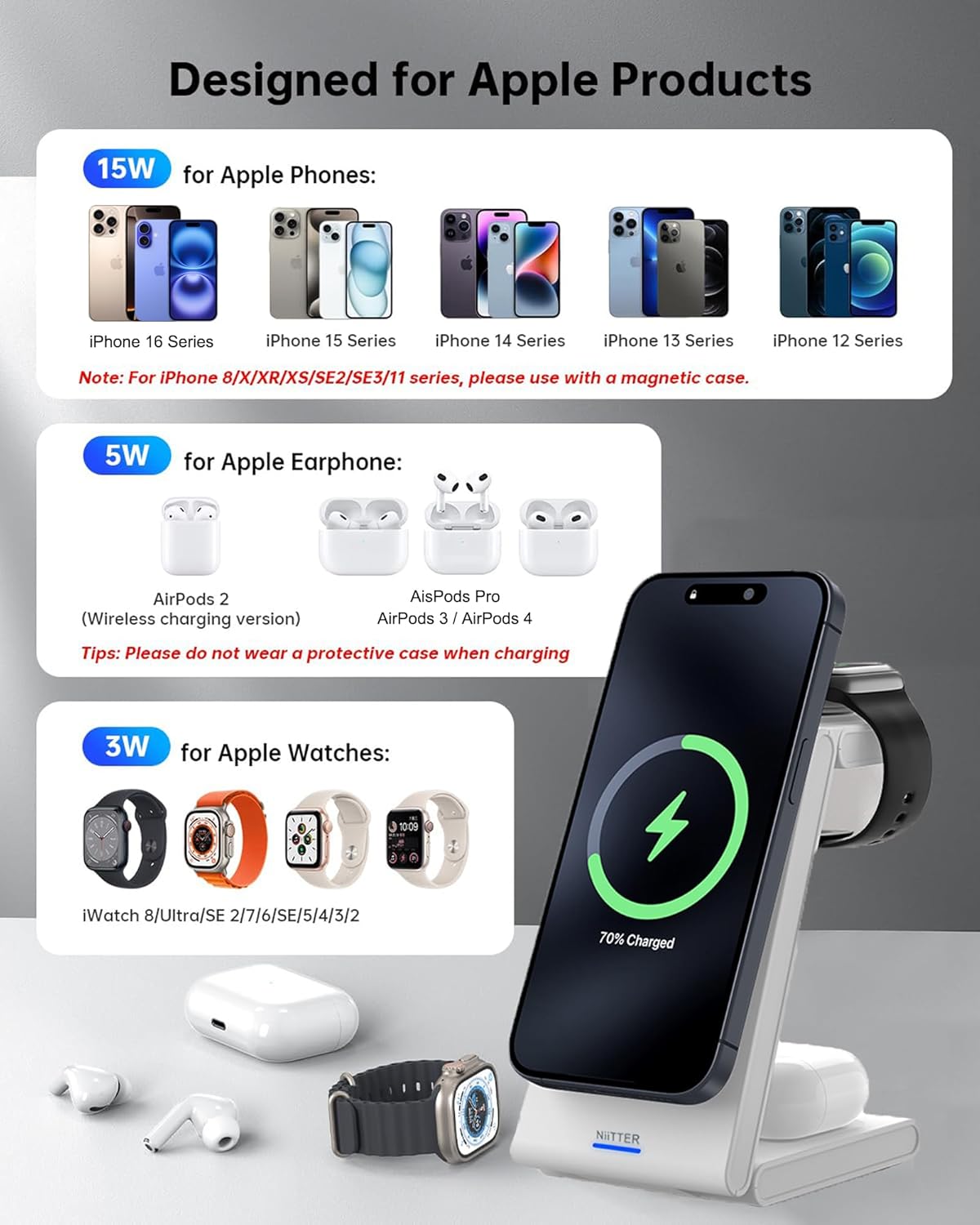 Designed for Apple Products

15W for Apple Phones:

iPhone 16 Series
iPhone 15 Series
iPhone 14 Series
iPhone 13 Series
iPhone 12 Series

Note: For iPhone 8/X/XR/XS/SE2/SE3/11 series, please use with a magnetic case.

5W for Apple Earphone:

AirPods 2
(Wireless charging version)

AisPods Pro
AirPods 3 / AirPods 4

Tips: Please do not wear a protective case when charging

3W for Apple Watches:

10:09

iWatch 8/Ultra/SE 2/7/6/SE/5/4/3/2

70% Charged

NiiTTER