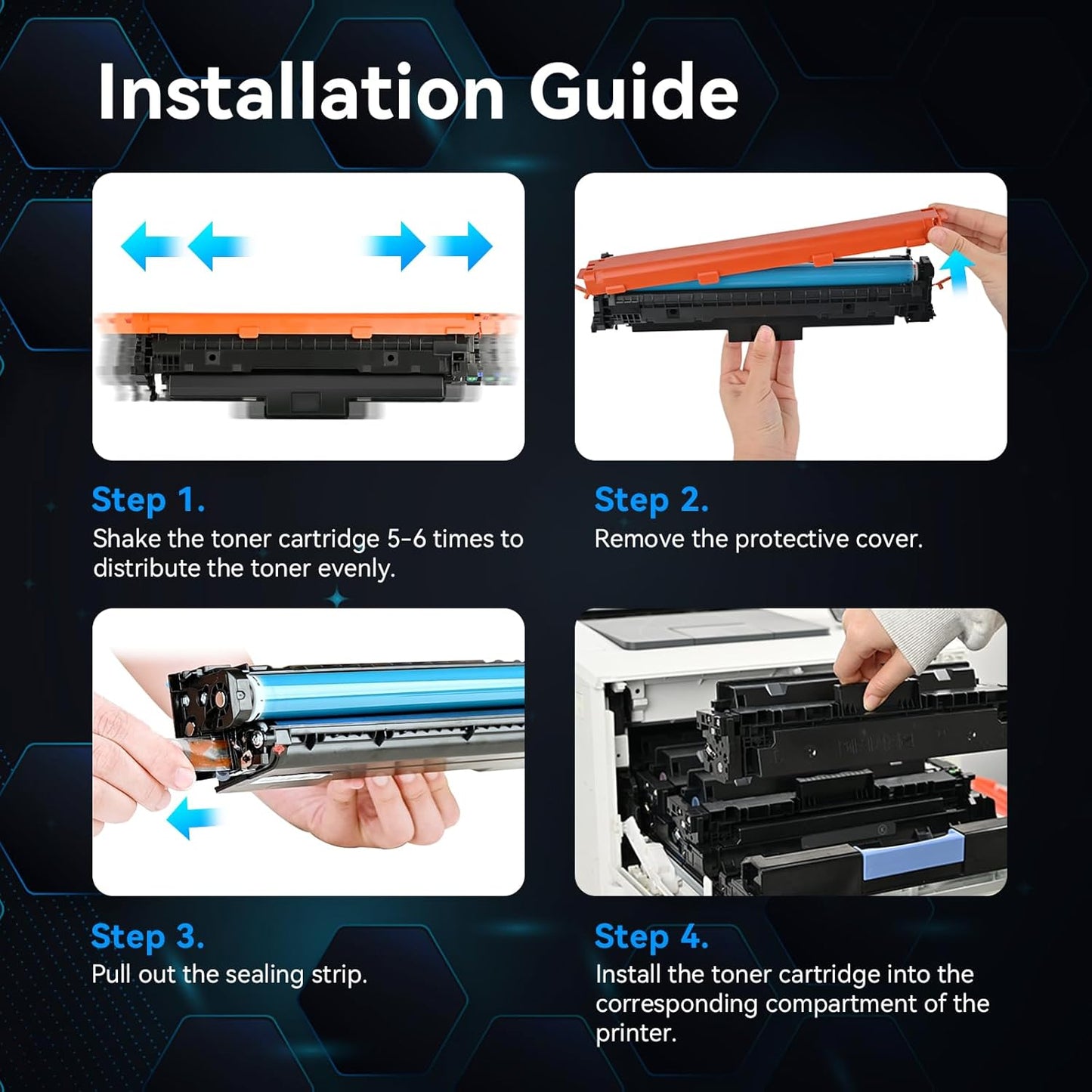 Installation Guide

Step 1.
Shake the toner cartridge 5-6 times to distribute the toner evenly.

Step 2.
Remove the protective cover.

Step 3.
Pull out the sealing strip.

Step 4.
Install the toner cartridge into the corresponding compartment of the printer.