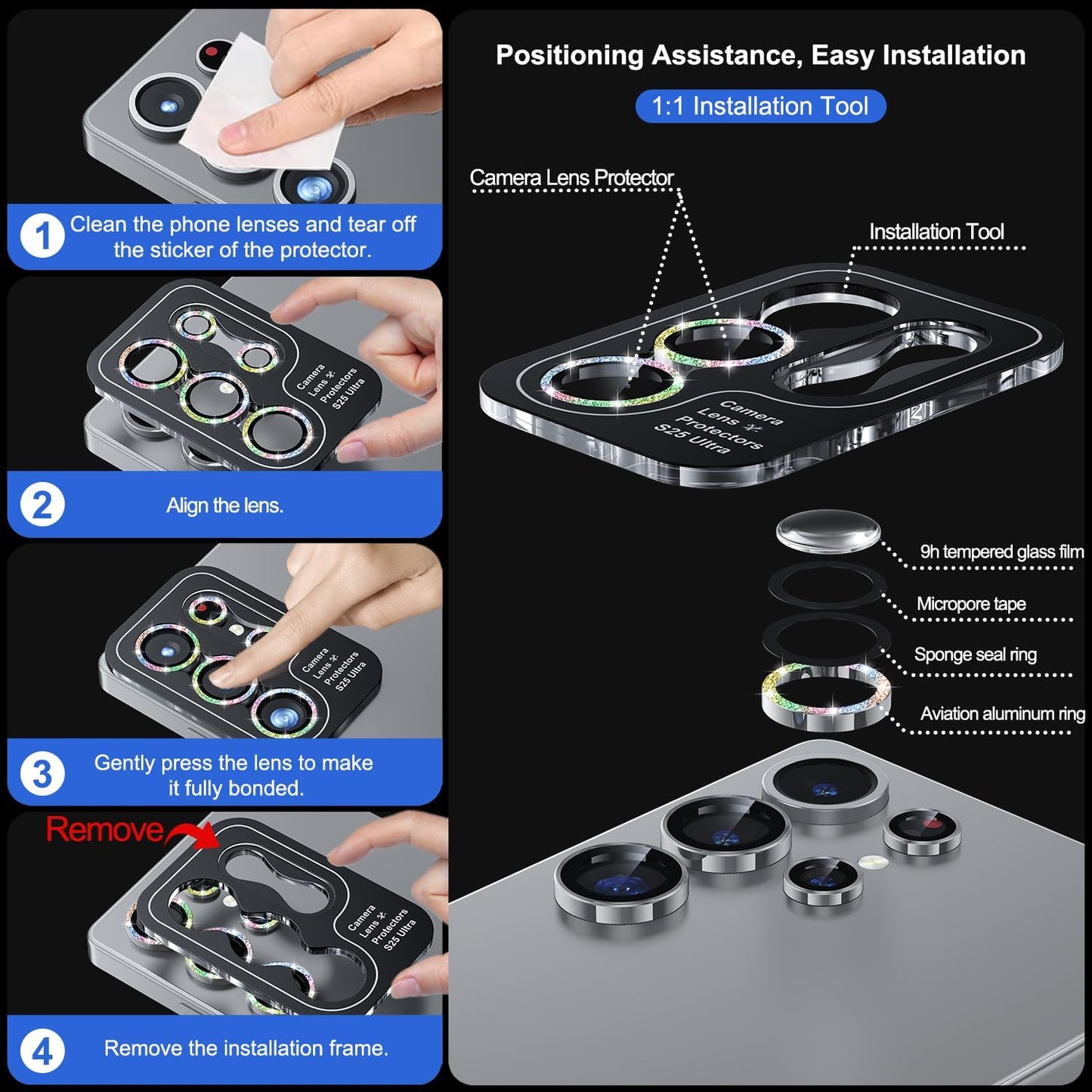 1 Clean the phone lenses and tear off the sticker of the protector.

Camera Lens Protectors S25 Ultra

2 Align the lens.

Camera Lens Protectors S25 Ultra

3 Gently press the lens to make it fully bonded.

Remove

Camera Lens Protectors S25 Ultra

4 Remove the installation frame.

Positioning Assistance, Easy Installation

1:1 Installation Tool

Camera Lens Protector

Installation Tool

Camera Lens Protectors S25 Ultra

9h tempered glass film

Micropore tape

Sponge seal ring

Aviation aluminum ring