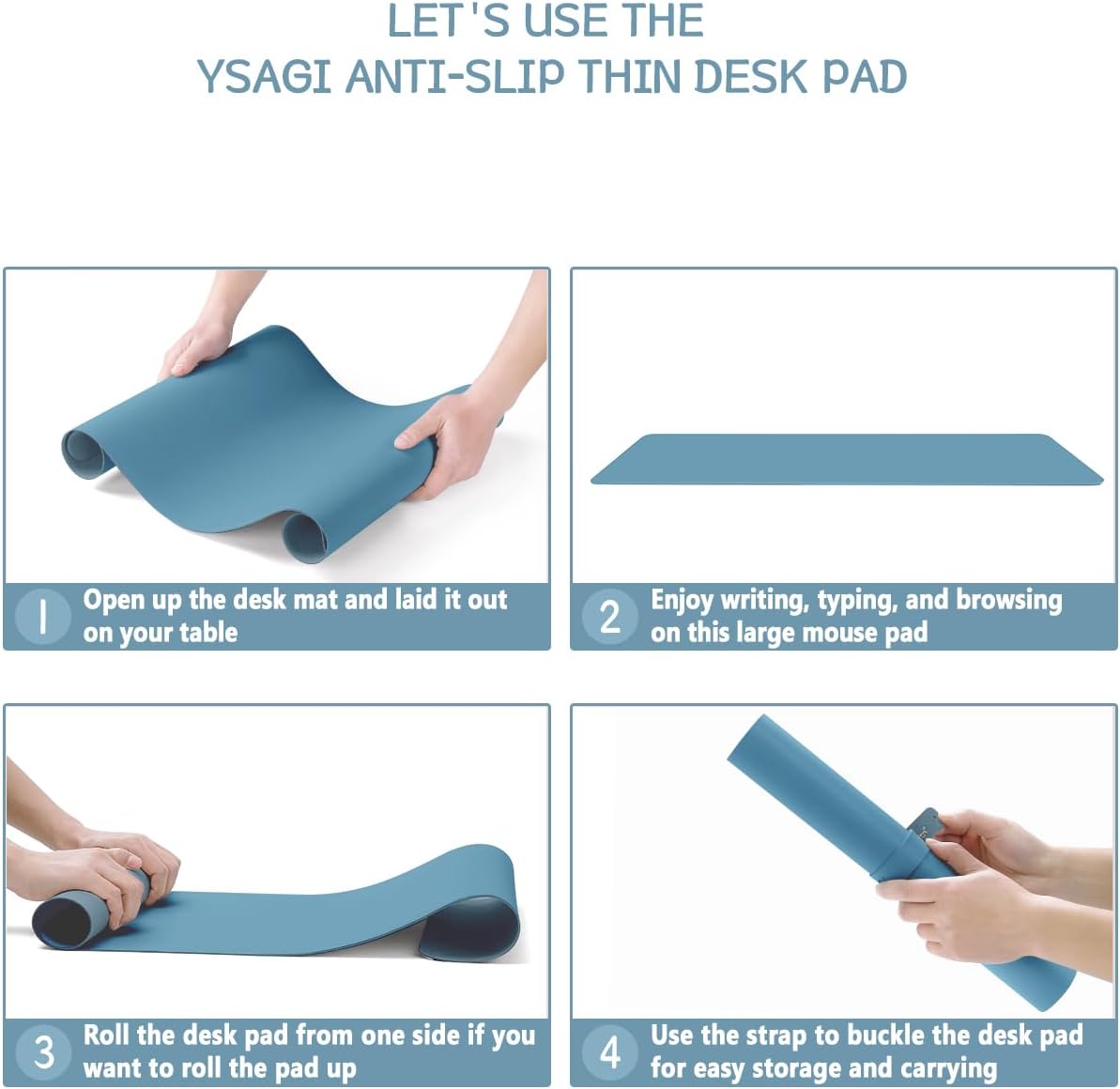 LET'S USE THE
YSAGI ANTI-SLIP THIN DESK PAD

1 Open up the desk mat and laid it out on your table

2 Enjoy writing, typing, and browsing on this large mouse pad

3 Roll the desk pad from one side if you want to roll the pad up

4 Use the strap to buckle the desk pad for easy storage and carrying